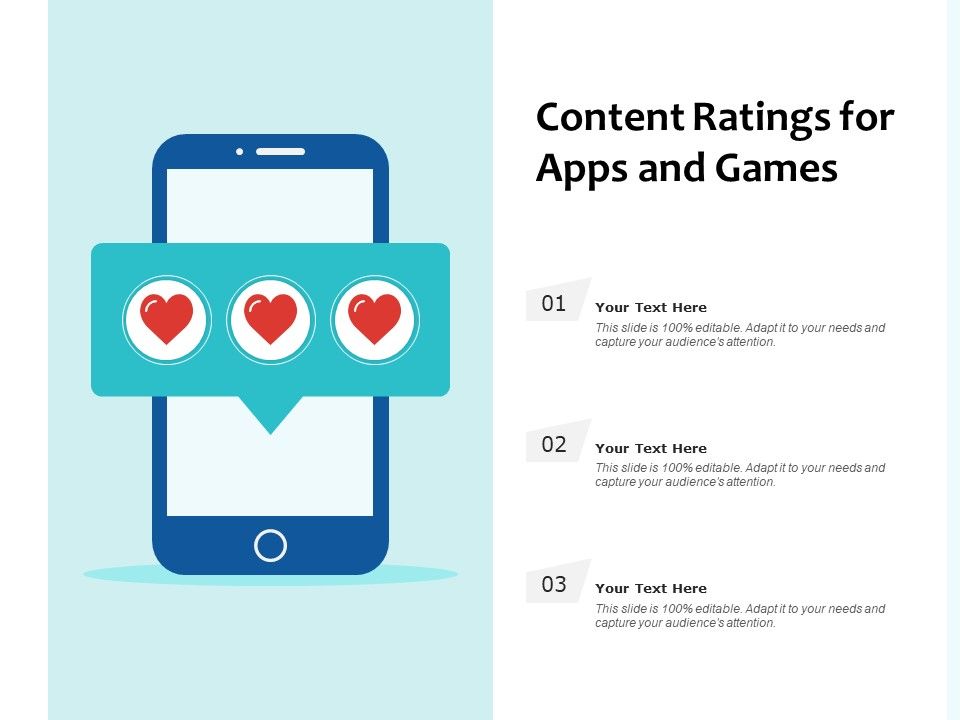 Content Ratings for Apps and Games

01
Your Text Here
This slide is 100% editable. Adapt it to your needs and capture your audience's attention.

02
Your Text Here
This slide is 100% editable. Adapt it to your needs and capture your audience's attention.

03
Your Text Here
This slide is 100% editable. Adapt it to your needs and capture your audience's attention.