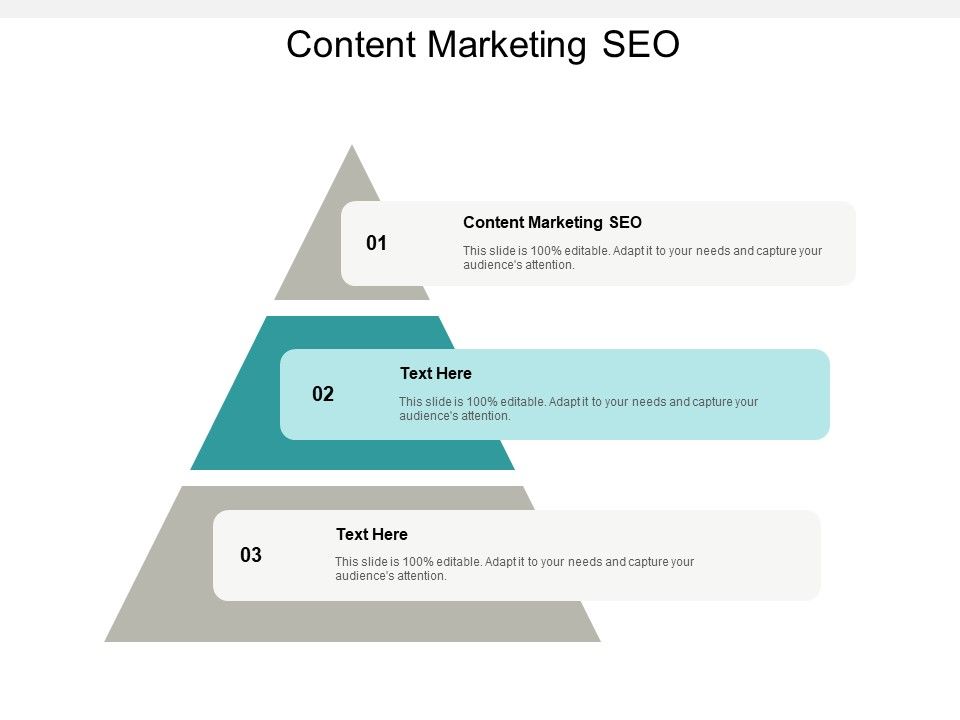 Content Marketing SEO

01

Content Marketing SEO

This slide is 100% editable. Adapt it to your needs and capture your audience's attention.

02

Text Here

This slide is 100% editable. Adapt it to your needs and capture your audience's attention.

03

Text Here

This slide is 100% editable. Adapt it to your needs and capture your audience's attention.