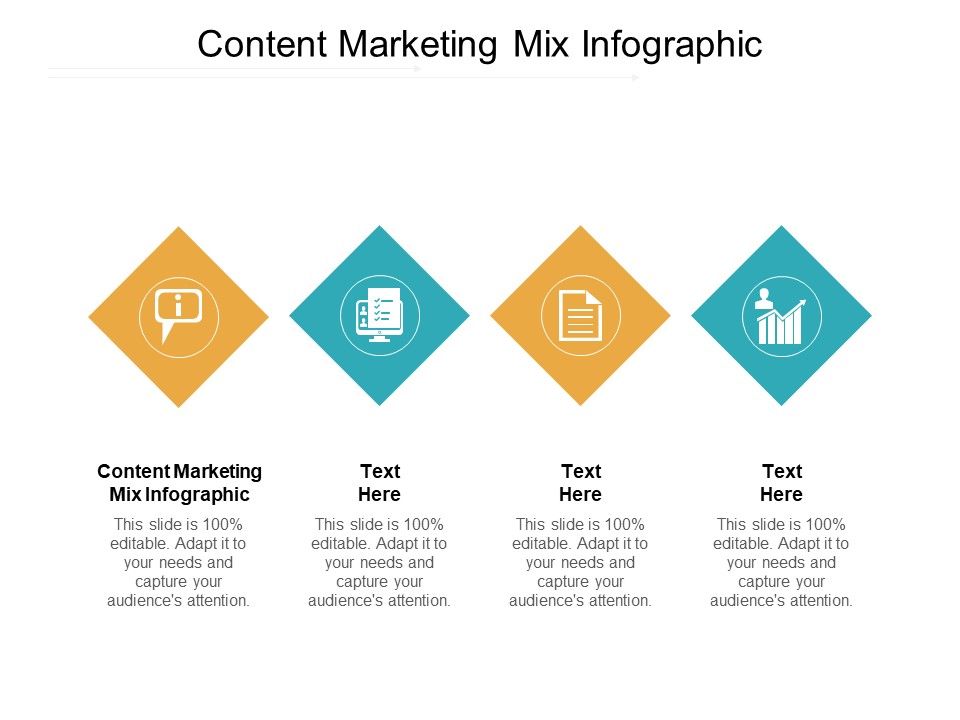 Content Marketing Mix Infographic

Content Marketing Mix Infographic

This slide is 100% editable. Adapt it to your needs and capture your audience's attention.

Text Here

This slide is 100% editable. Adapt it to your needs and capture your audience's attention.

Text Here

This slide is 100% editable. Adapt it to your needs and capture your audience's attention.

Text Here

This slide is 100% editable. Adapt it to your needs and capture your audience's attention.