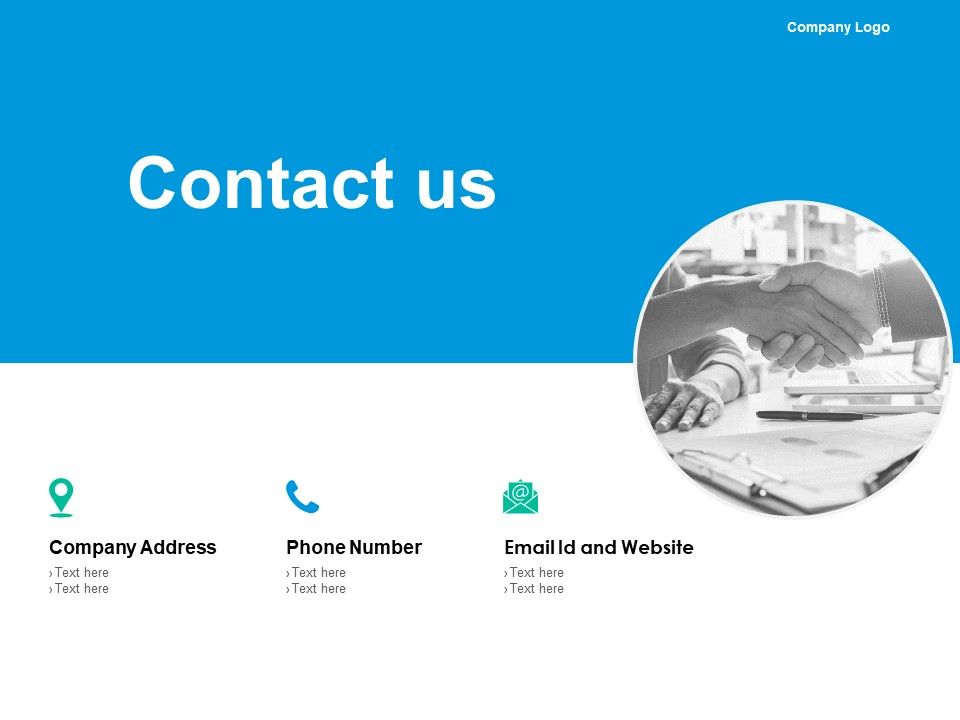 Company Logo

Contact us

Company Address
›Text here
›Text here

Phone Number
›Text here
›Text here

Email Id and Website
›Text here
›Text here