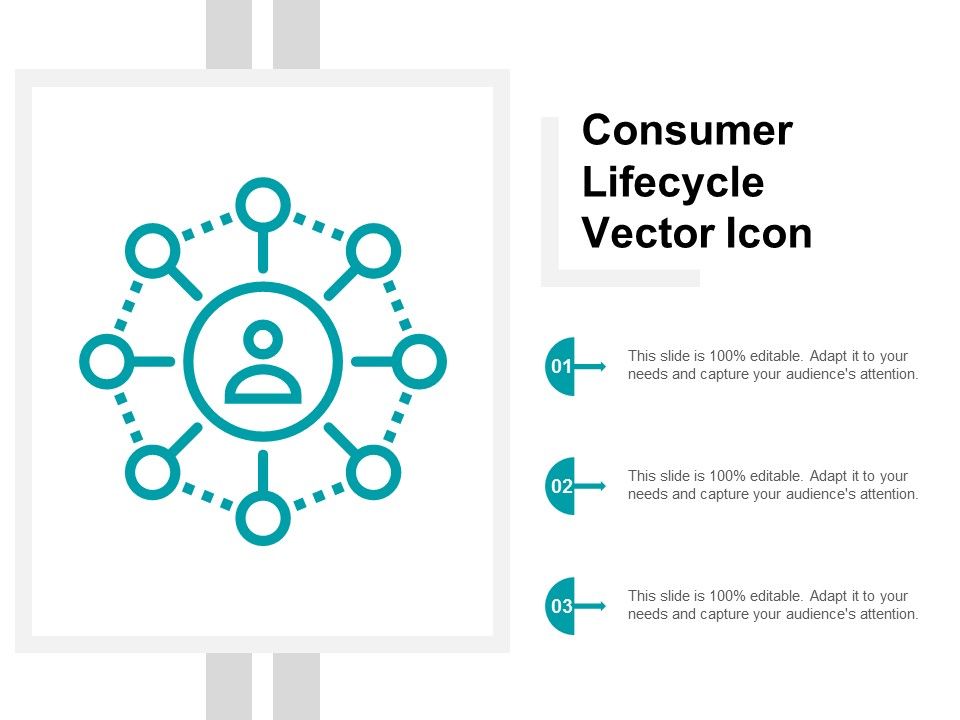 Consumer Lifecycle Vector Icon

01

This slide is 100% editable. Adapt it to your needs and capture your audience's attention.

02

This slide is 100% editable. Adapt it to your needs and capture your audience's attention.

03

This slide is 100% editable. Adapt it to your needs and capture your audience's attention.