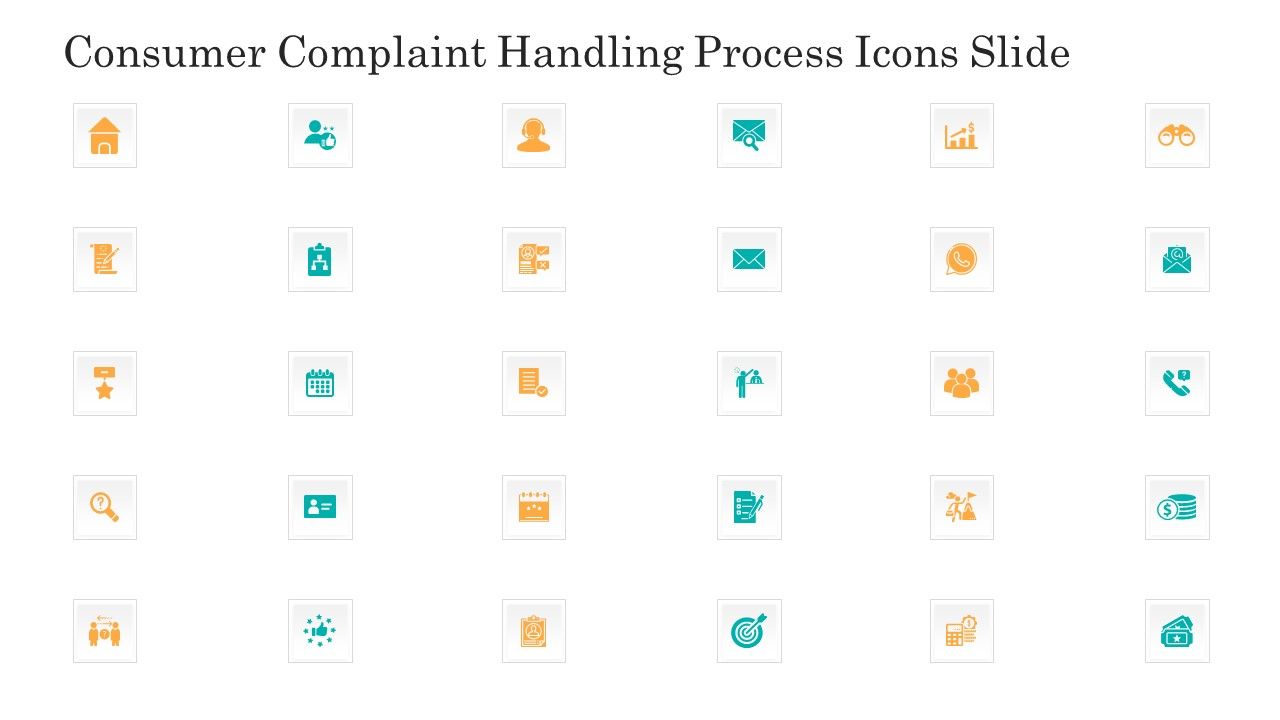 Consumer Complaint Handling Process Icons Slide