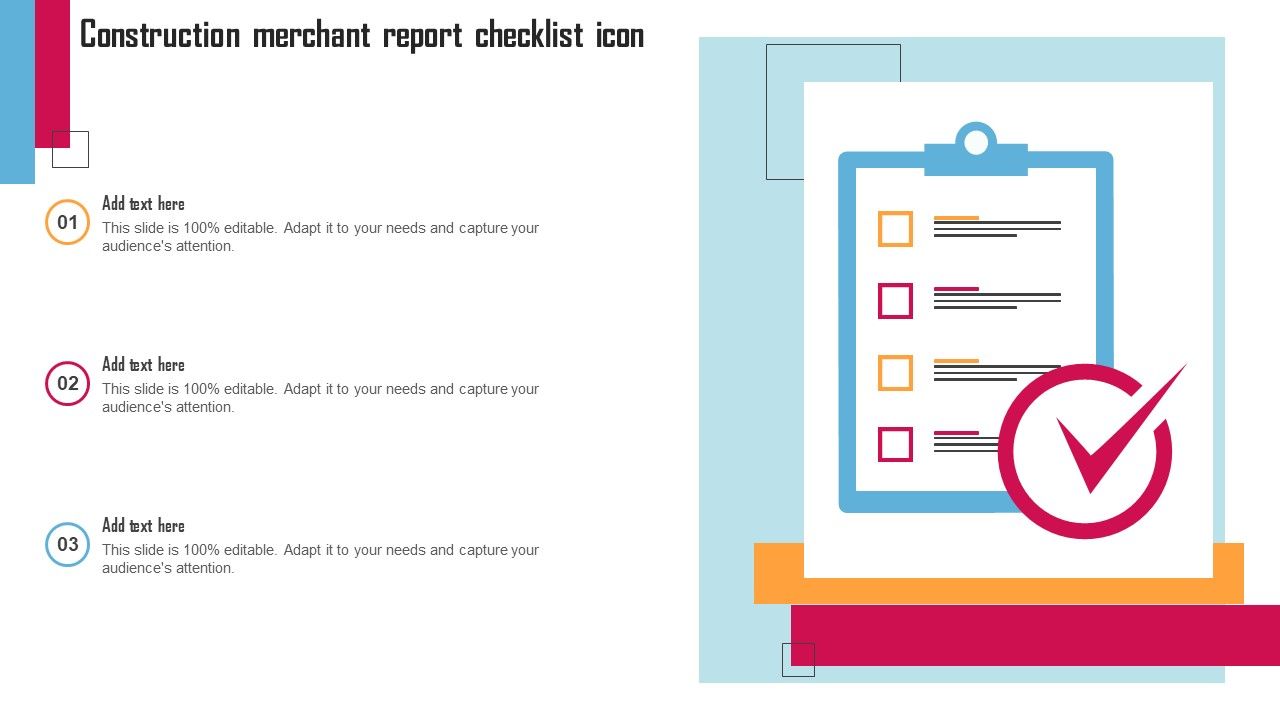 Construction merchant report checklist icon

01
Add text here
This slide is 100% editable. Adapt it to your needs and capture your audience's attention.

02
Add text here
This slide is 100% editable. Adapt it to your needs and capture your audience's attention.

03
Add text here
This slide is 100% editable. Adapt it to your needs and capture your audience's attention.