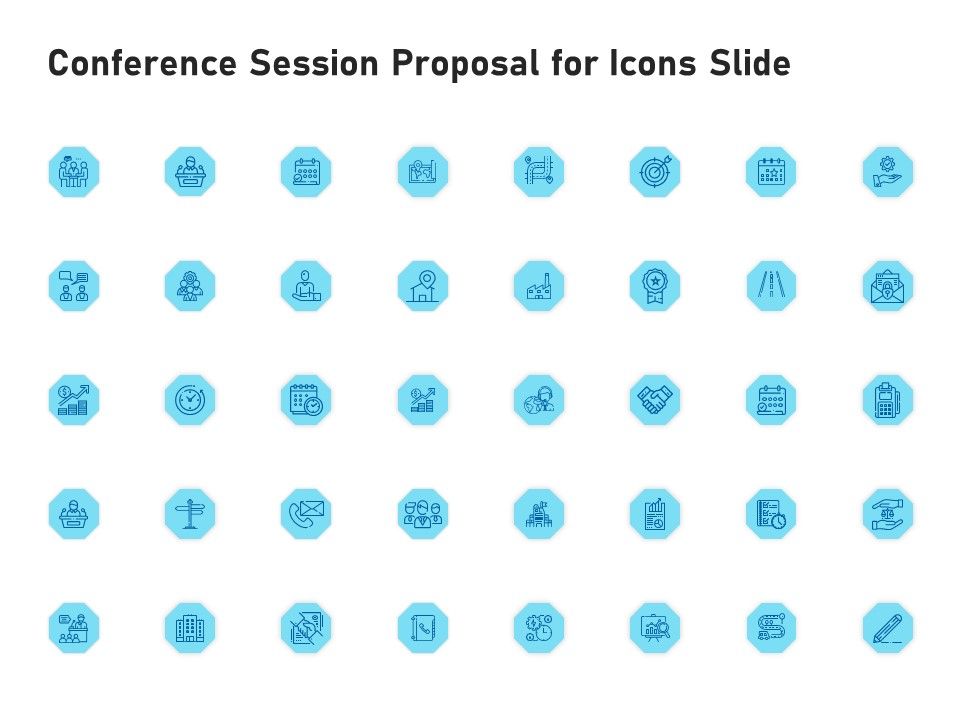 Conference Session Proposal for Icons Slide