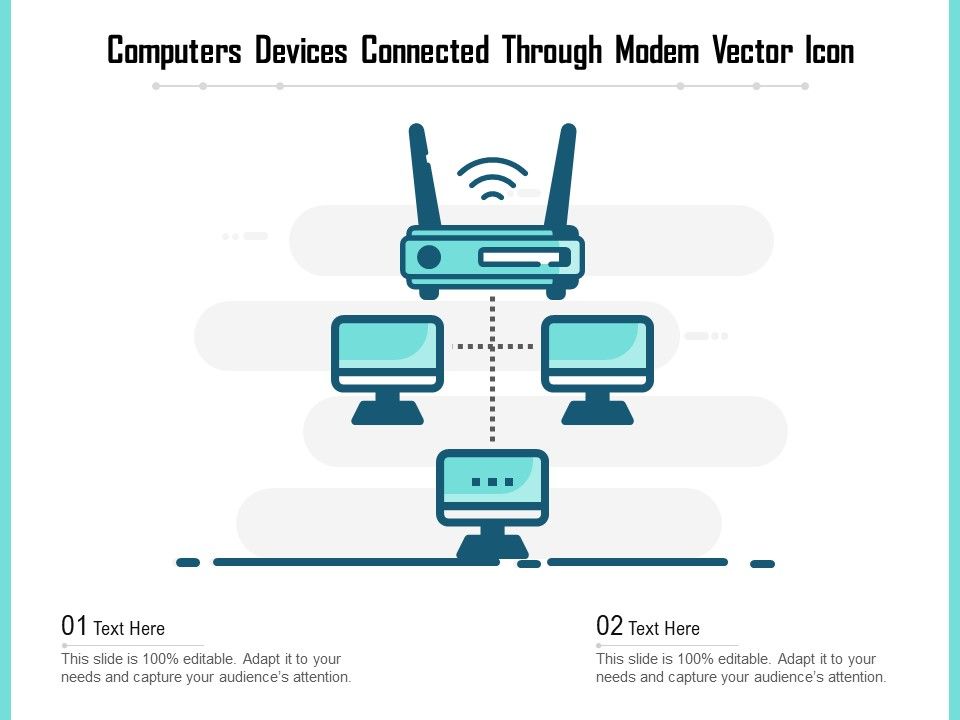 Computers Devices Connected Through Modem Vector Icon

01 Text Here

This slide is 100% editable. Adapt it to your needs and capture your audience's attention.

02 Text Here

This slide is 100% editable. Adapt it to your needs and capture your audience's attention.