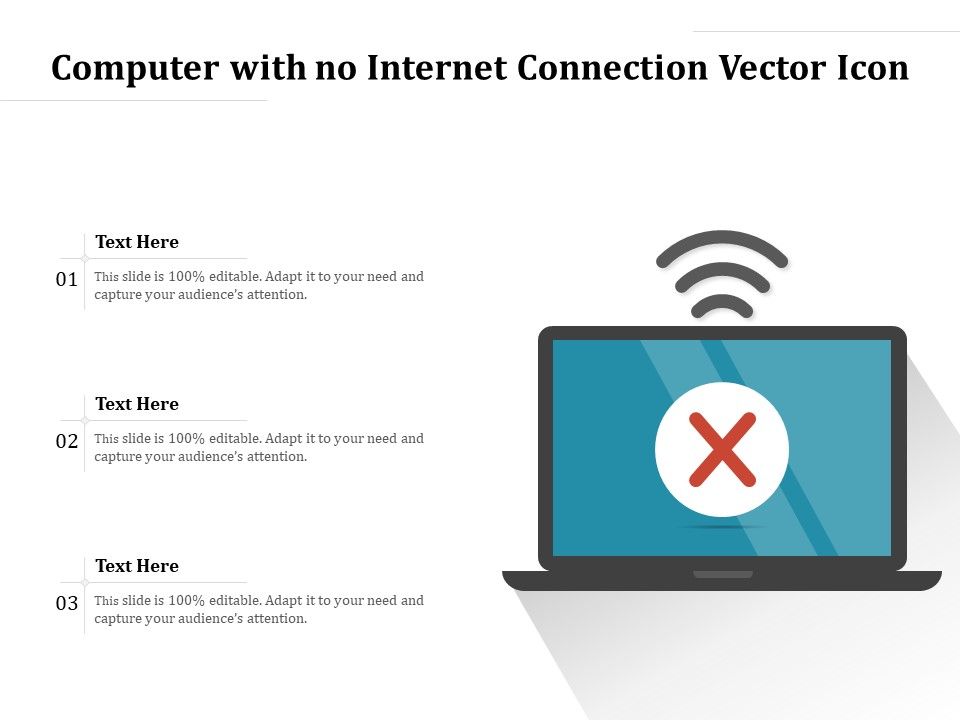 Computer with no Internet Connection Vector Icon

Text Here

01 This slide is 100% editable. Adapt it to your need and capture your audience's attention.

Text Here

02 This slide is 100% editable. Adapt it to your need and capture your audience's attention.

Text Here

03 This slide is 100% editable. Adapt it to your need and capture your audience's attention.