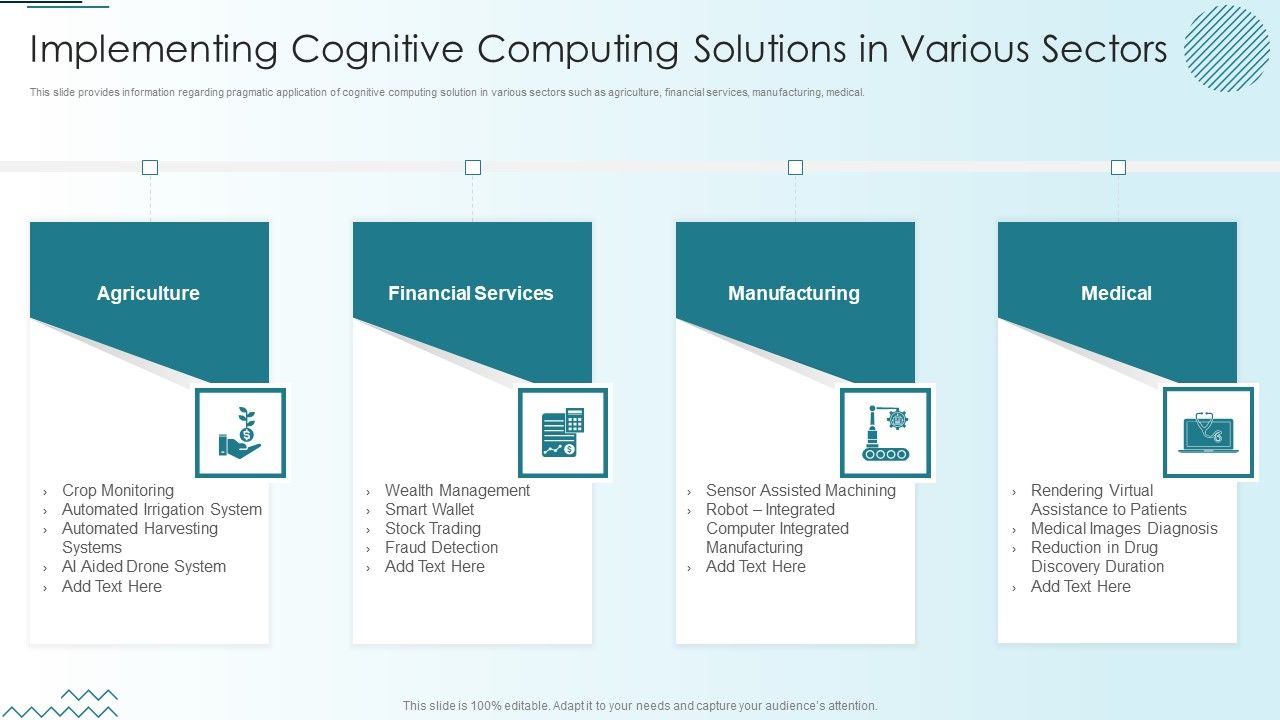 Implementing Cognitive Computing Solutions in Various Sectors

This slide provides information regarding pragmatic application of cognitive computing solution in various sectors such as agriculture, financial services, manufacturing, medical.

Agriculture

› Crop Monitoring
› Automated Irrigation System
› Automated Harvesting Systems
› AI Aided Drone System
› Add Text Here

Financial Services

› Wealth Management
› Smart Wallet
› Stock Trading
› Fraud Detection
› Add Text Here

Manufacturing

› Sensor Assisted Machining
› Robot – Integrated Computer Integrated Manufacturing
› Add Text Here

Medical

› Rendering Virtual Assistance to Patients
› Medical Images Diagnosis
› Reduction in Drug Discovery Duration
› Add Text Here

This slide is 100% editable. Adapt it to your needs and capture your audience's attention.