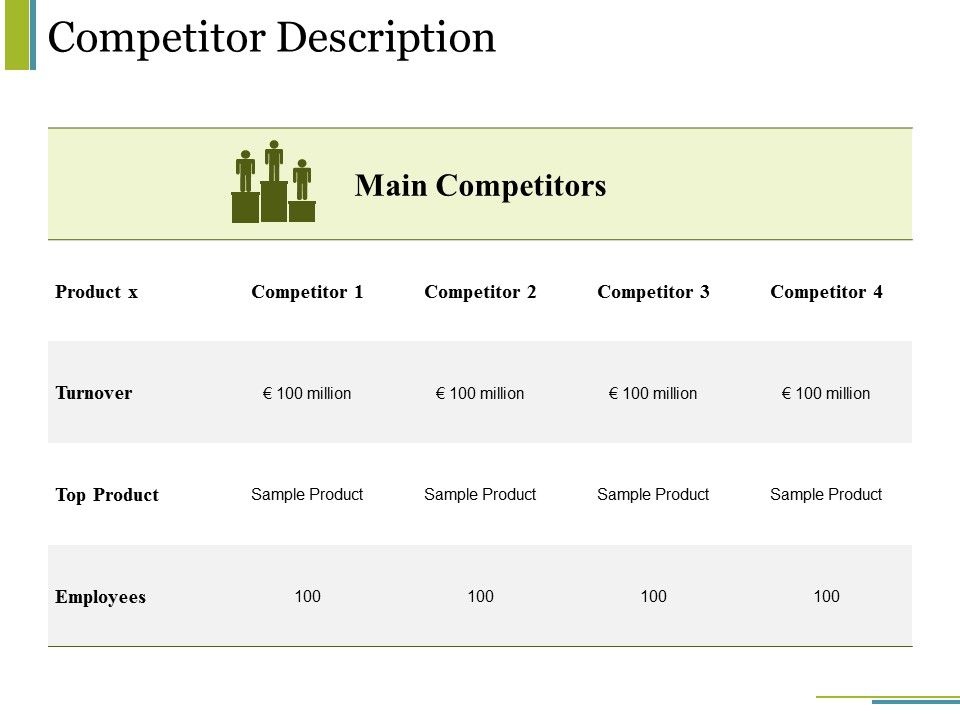 Competitor Description

Main Competitors

| Product x | Competitor 1 | Competitor 2 | Competitor 3 | Competitor 4 |
|---|---|---|---|---|
| Turnover | € 100 million | € 100 million | € 100 million | € 100 million |
| Top Product | Sample Product | Sample Product | Sample Product | Sample Product |
| Employees | 100 | 100 | 100 | 100 |