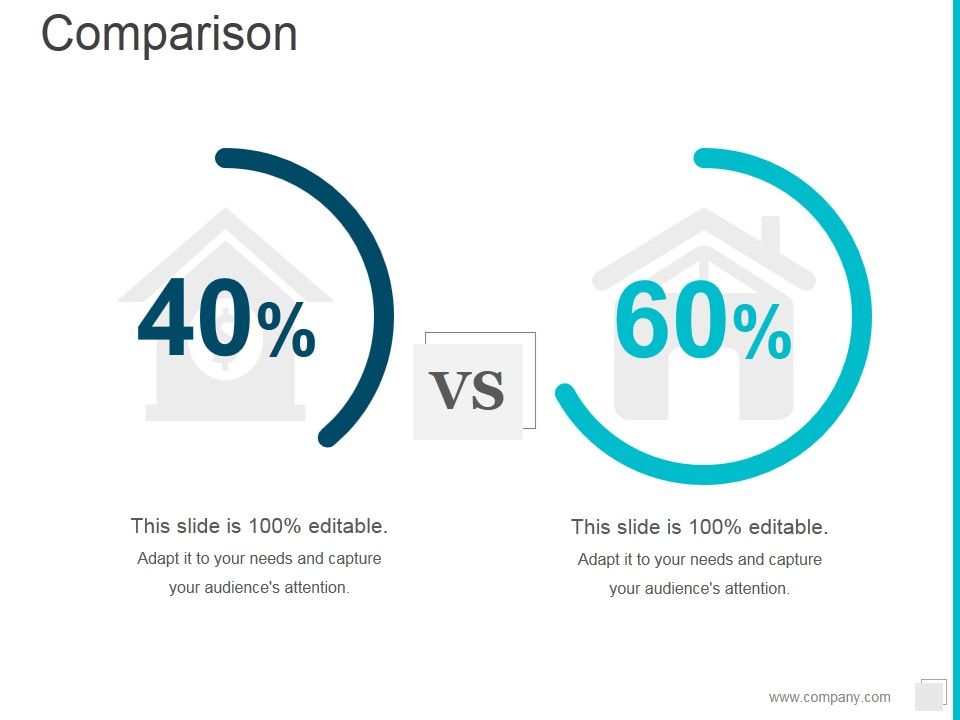 Comparison

40%

VS

60%

This slide is 100% editable.
Adapt it to your needs and capture your audience's attention.

This slide is 100% editable.
Adapt it to your needs and capture your audience's attention.

www.company.com