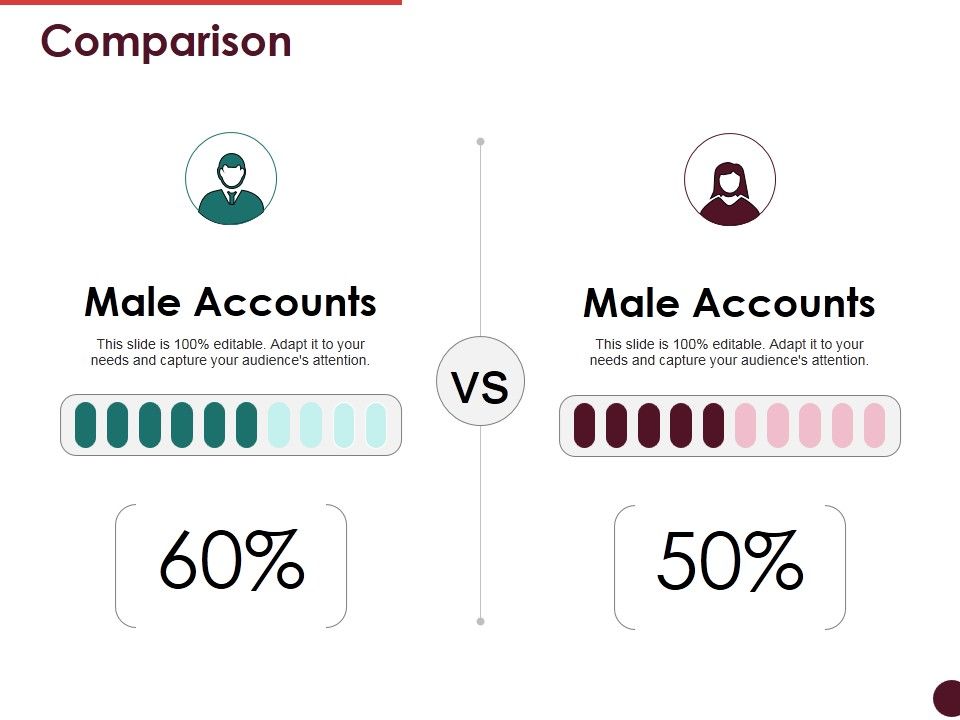 Comparison

Male Accounts

This slide is 100% editable. Adapt it to your needs and capture your audience's attention.

60%

VS

Male Accounts

This slide is 100% editable. Adapt it to your needs and capture your audience's attention.

50%