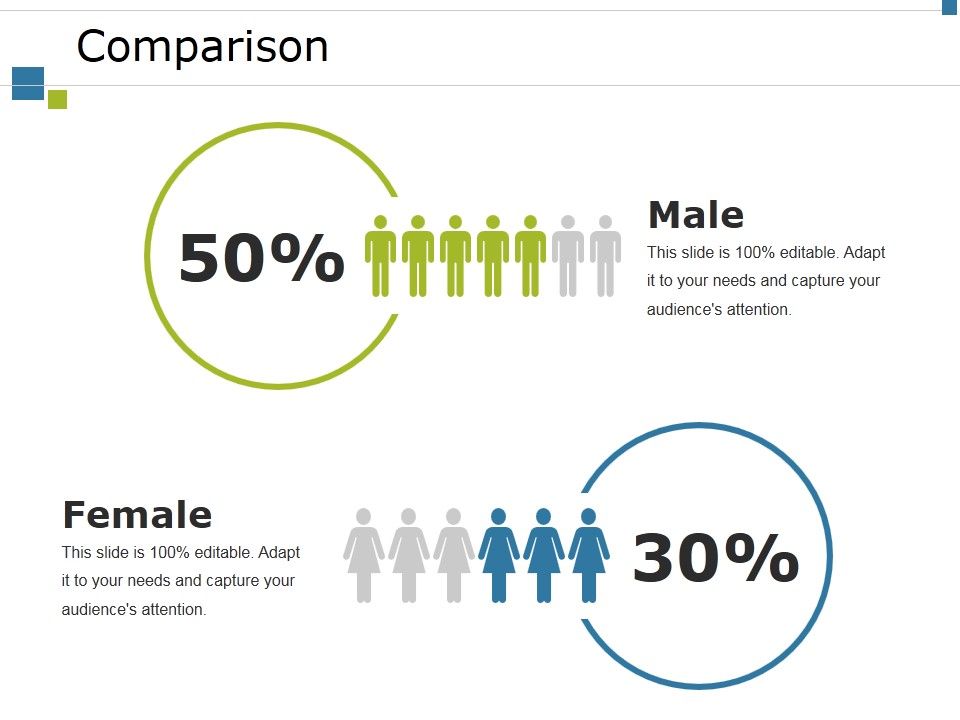 Comparison

50%

Male
This slide is 100% editable. Adapt it to your needs and capture your audience's attention.

Female
This slide is 100% editable. Adapt it to your needs and capture your audience's attention.

30%