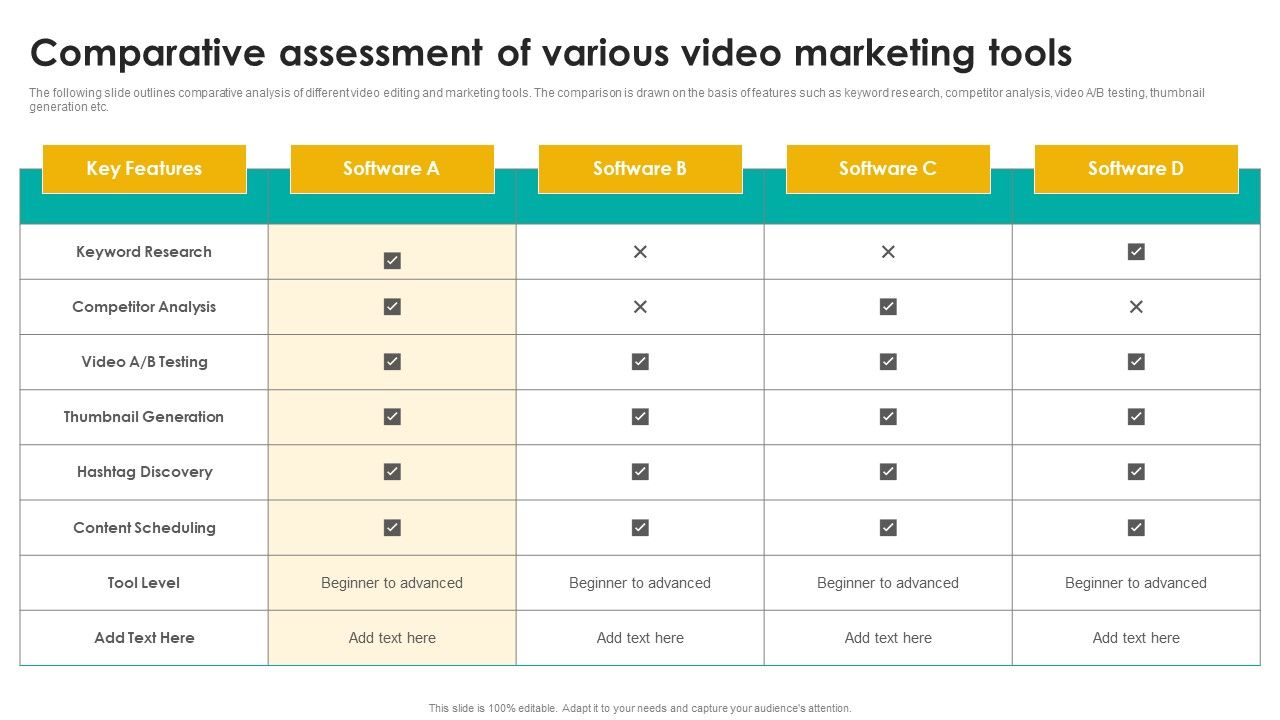 Comparative assessment of various video marketing tools

The following slide outlines comparative analysis of different video editing and marketing tools. The comparison is drawn on the basis of features such as keyword research, competitor analysis, video A/B testing, thumbnail generation etc.

| Key Features | Software A | Software B | Software C | Software D |
|---|---|---|---|---|
| Keyword Research | ☑ | ✕ | ✕ | ☑ |
| Competitor Analysis | ☑ | ✕ | ☑ | ✕ |
| Video A/B Testing | ☑ | ☑ | ☑ | ☑ |
| Thumbnail Generation | ☑ | ☑ | ☑ | ☑ |
| Hashtag Discovery | ☑ | ☑ | ☑ | ☑ |
| Content Scheduling | ☑ | ☑ | ☑ | ☑ |
| Tool Level | Beginner to advanced | Beginner to advanced | Beginner to advanced | Beginner to advanced |
| Add Text Here | Add text here | Add text here | Add text here | Add text here |

This slide is 100% editable. Adapt it to your needs and capture your audience's attention.