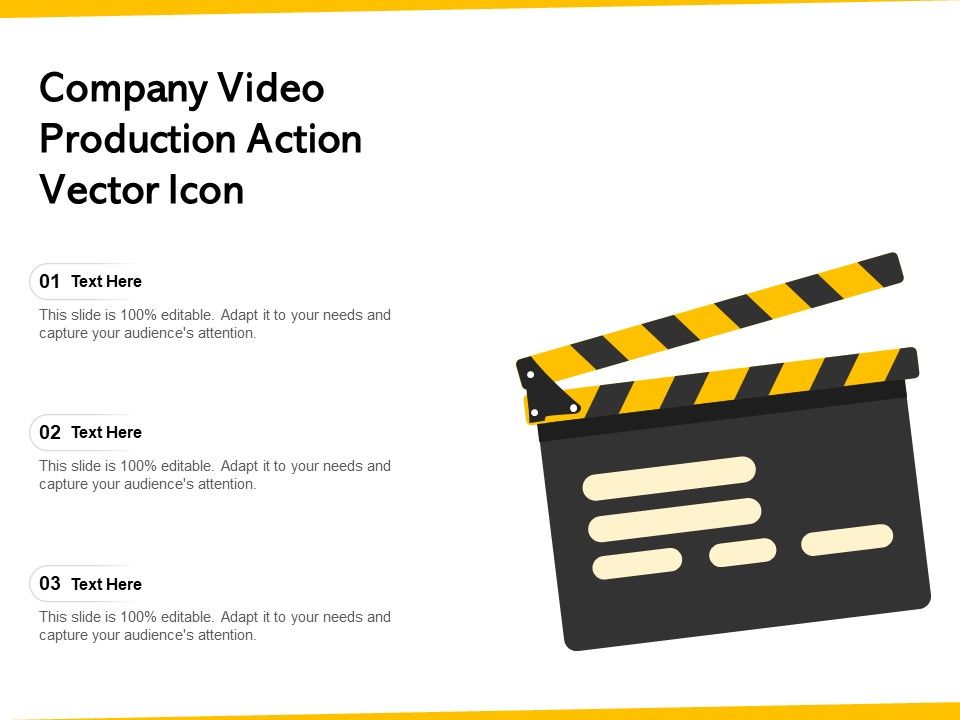 Company Video Production Action Vector Icon

01 Text Here

This slide is 100% editable. Adapt it to your needs and capture your audience's attention.

02 Text Here

This slide is 100% editable. Adapt it to your needs and capture your audience's attention.

03 Text Here

This slide is 100% editable. Adapt it to your needs and capture your audience's attention.