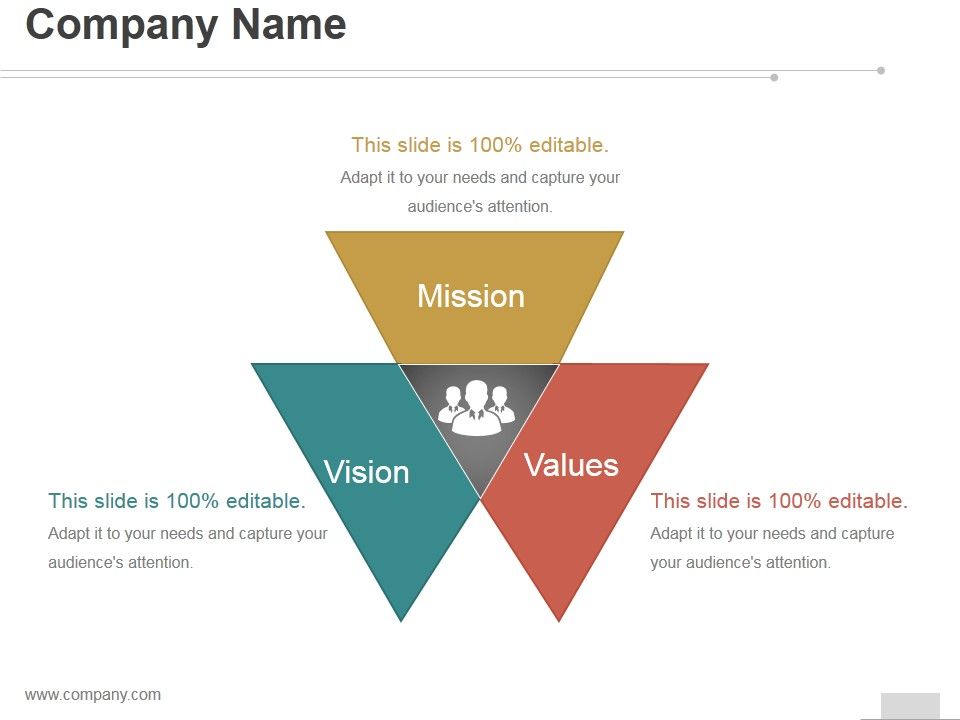 Company Name

This slide is 100% editable.
Adapt it to your needs and capture your audience's attention.

Mission

Vision

Values

This slide is 100% editable.
Adapt it to your needs and capture your audience's attention.

This slide is 100% editable.
Adapt it to your needs and capture your audience's attention.

www.company.com