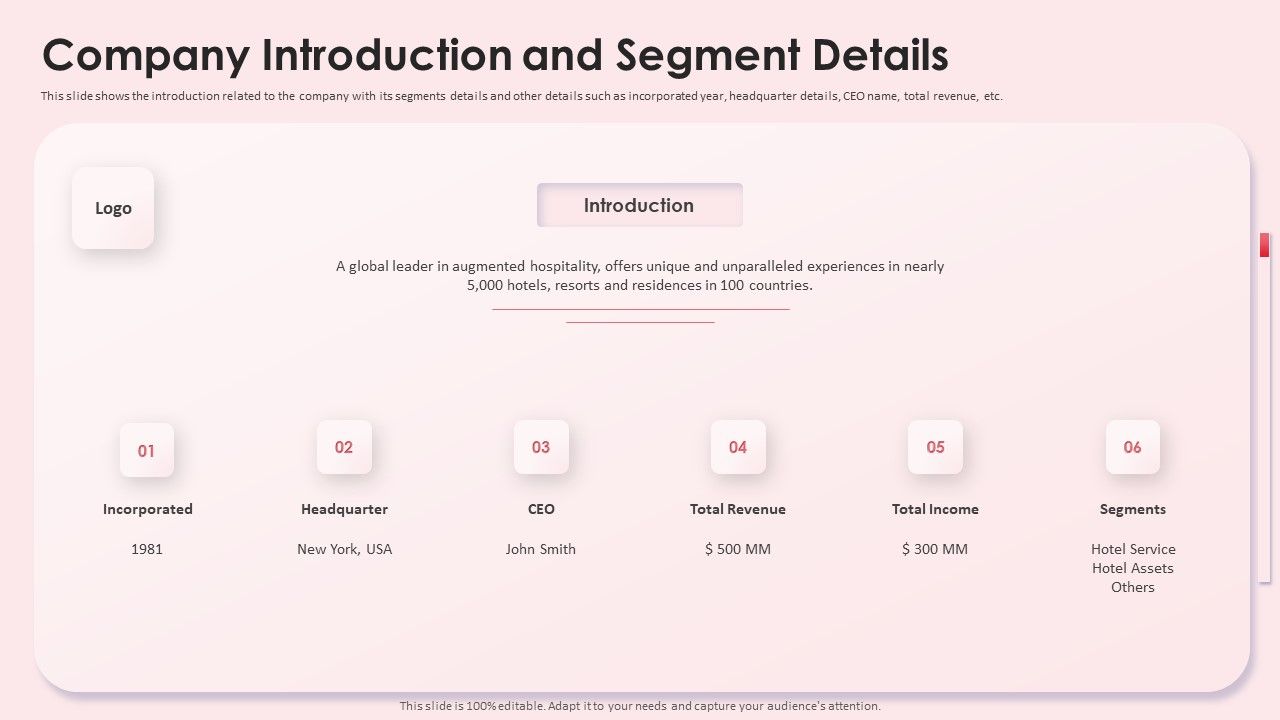 Company Introduction and Segment Details

This slide shows the introduction related to the company with its segments details and other details such as incorporated year, headquarter details, CEO name, total revenue, etc.

Logo

Introduction

A global leader in augmented hospitality, offers unique and unparalleled experiences in nearly 5,000 hotels, resorts and residences in 100 countries.

01
Incorporated
1981

02
Headquarter
New York, USA

03
CEO
John Smith

04
Total Revenue
$ 500 MM

05
Total Income
$ 300 MM

06
Segments
Hotel Service
Hotel Assets
Others

This slide is 100% editable. Adapt it to your needs and capture your audience's attention.