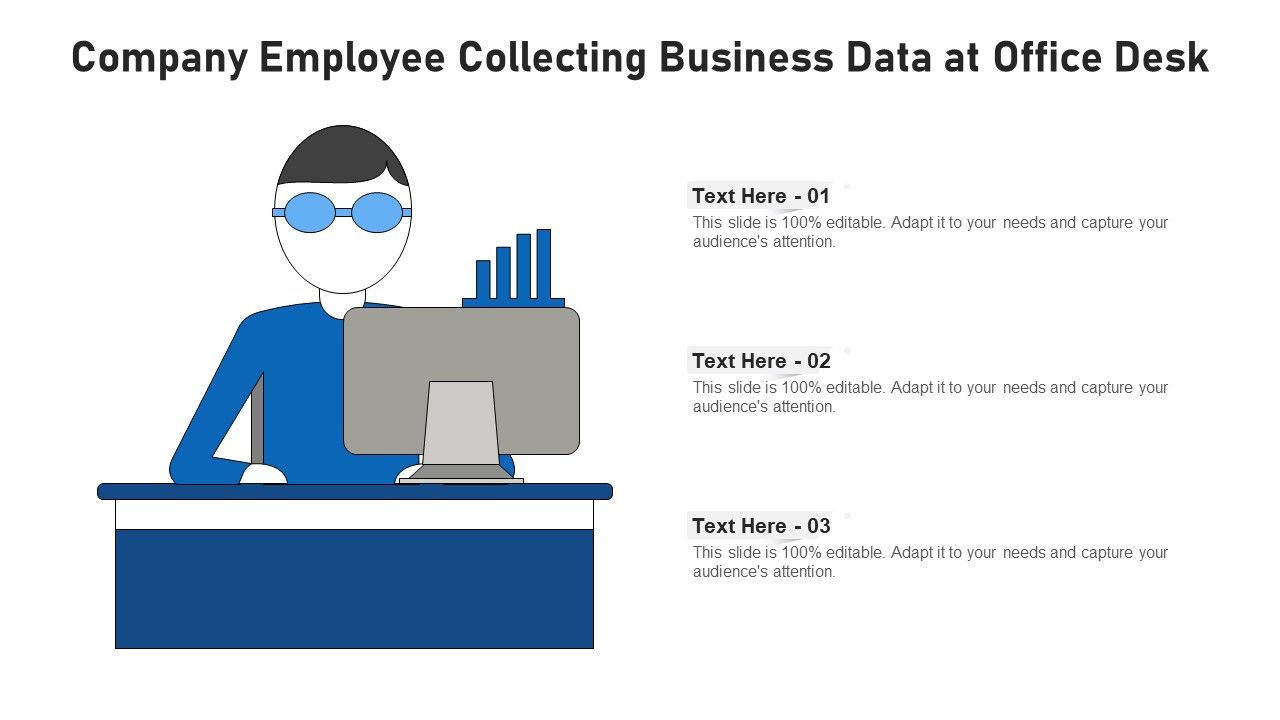 Company Employee Collecting Business Data at Office Desk

Text Here - 01
This slide is 100% editable. Adapt it to your needs and capture your audience's attention.

Text Here - 02
This slide is 100% editable. Adapt it to your needs and capture your audience's attention.

Text Here - 03
This slide is 100% editable. Adapt it to your needs and capture your audience's attention.