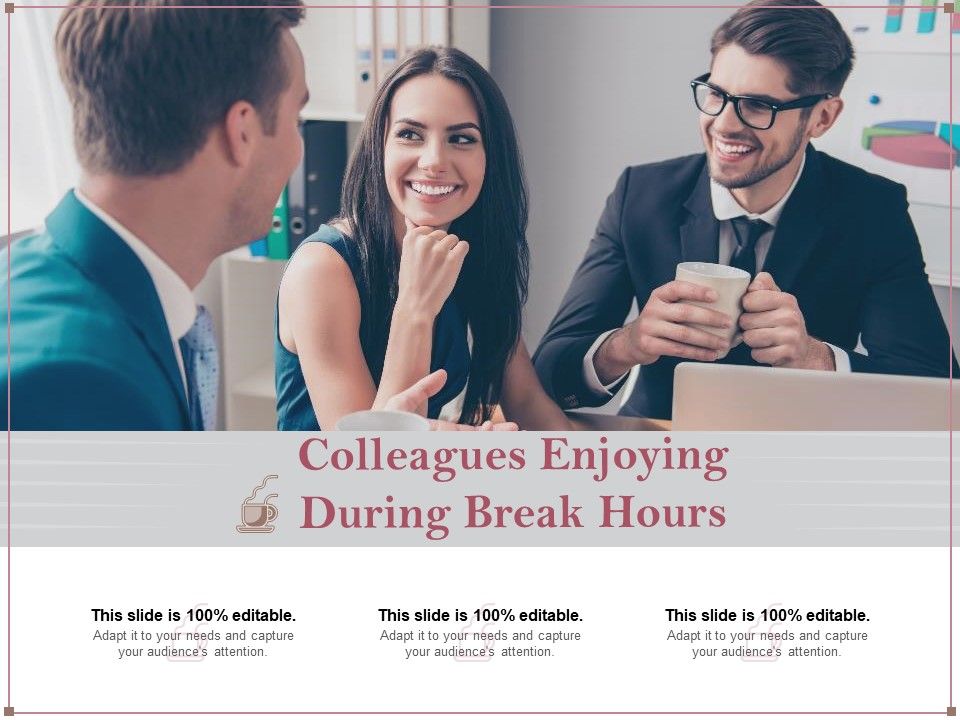 Colleagues Enjoying During Break Hours

This slide is 100% editable.
Adapt it to your needs and capture your audience's attention.

This slide is 100% editable.
Adapt it to your needs and capture your audience's attention.

This slide is 100% editable.
Adapt it to your needs and capture your audience's attention.