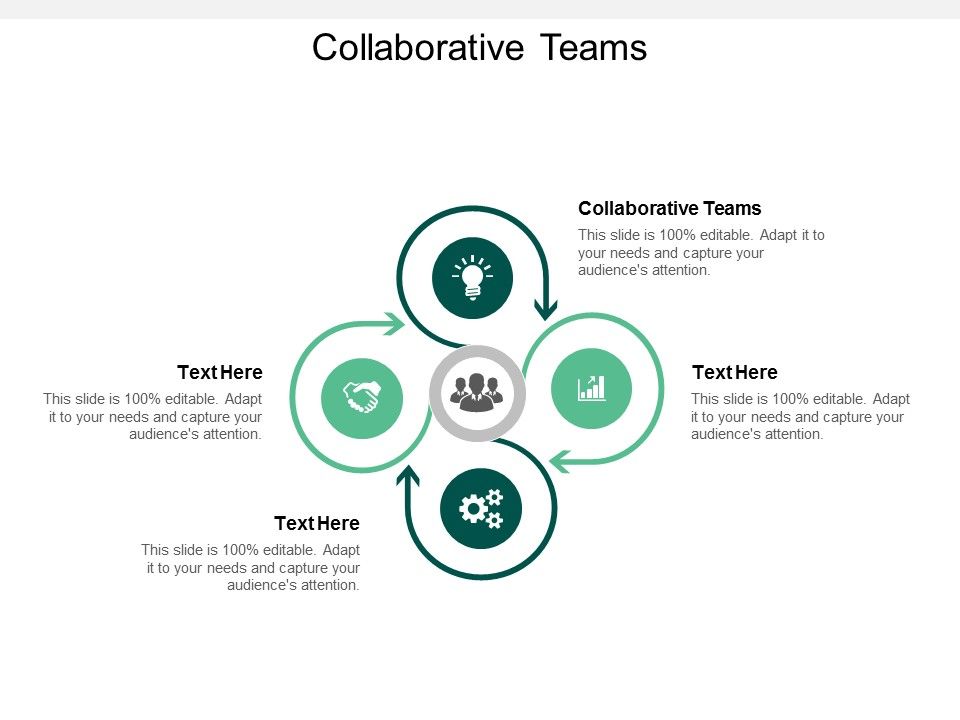 Collaborative Teams

Collaborative Teams

This slide is 100% editable. Adapt it to your needs and capture your audience's attention.

Text Here

This slide is 100% editable. Adapt it to your needs and capture your audience's attention.

Text Here

This slide is 100% editable. Adapt it to your needs and capture your audience's attention.

Text Here

This slide is 100% editable. Adapt it to your needs and capture your audience's attention.