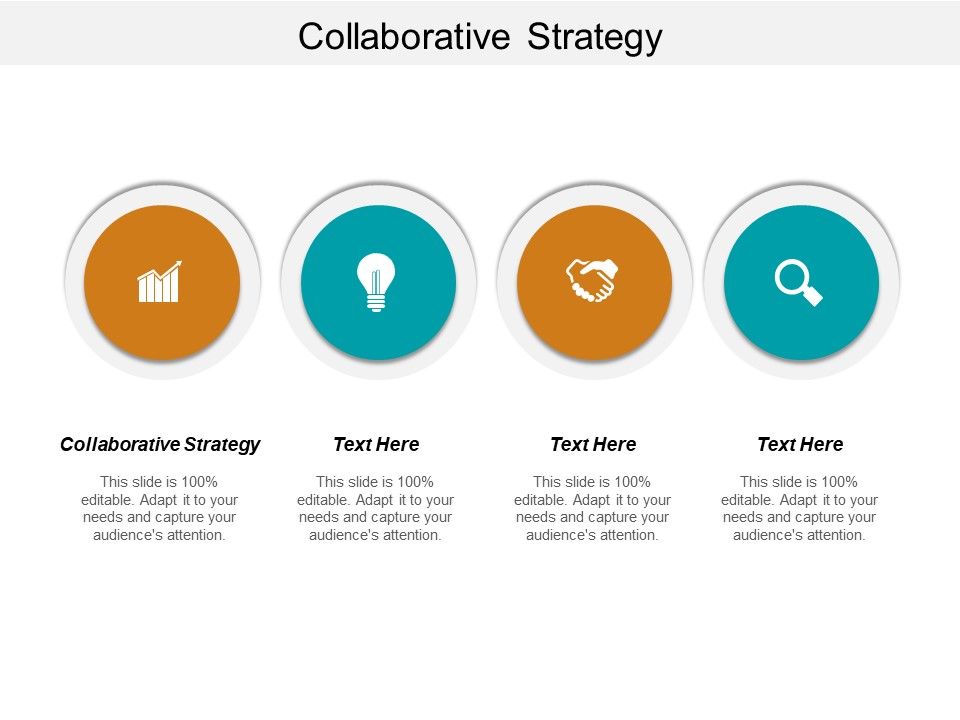 Collaborative Strategy

Collaborative Strategy

This slide is 100% editable. Adapt it to your needs and capture your audience's attention.

Text Here

This slide is 100% editable. Adapt it to your needs and capture your audience's attention.

Text Here

This slide is 100% editable. Adapt it to your needs and capture your audience's attention.

Text Here

This slide is 100% editable. Adapt it to your needs and capture your audience's attention.