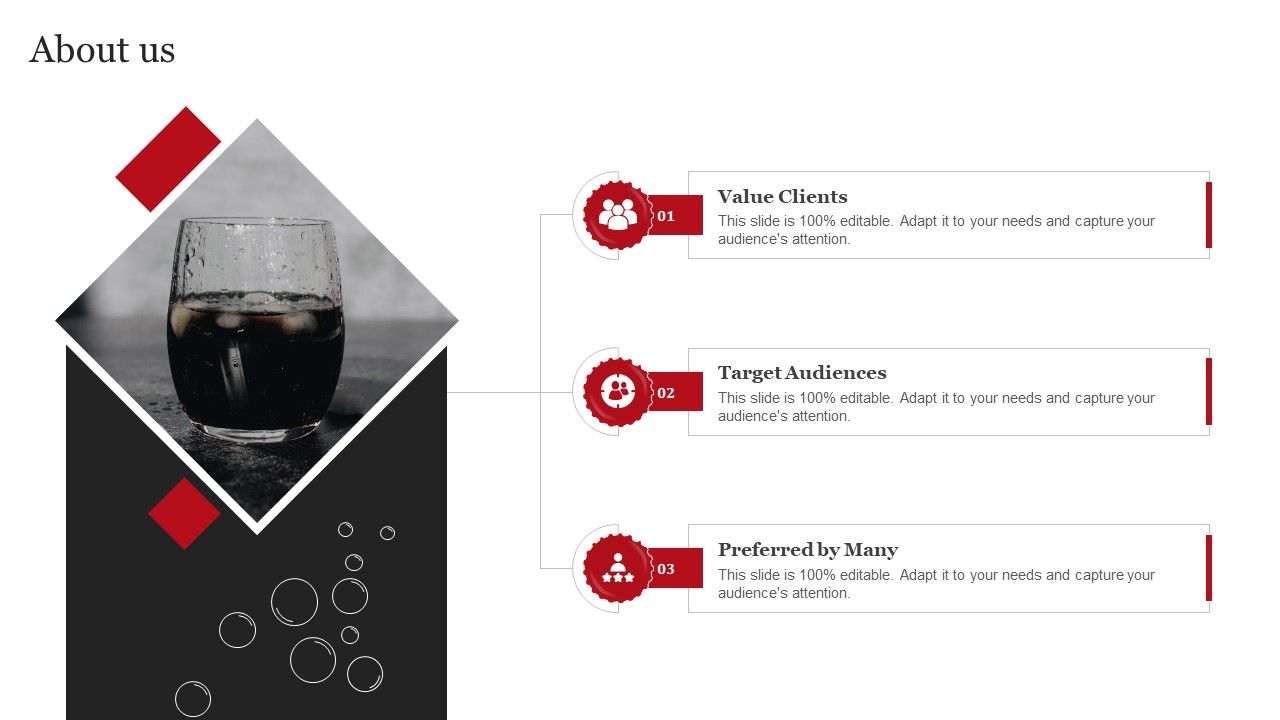 About us

01

Value Clients

This slide is 100% editable. Adapt it to your needs and capture your audience's attention.

02

Target Audiences

This slide is 100% editable. Adapt it to your needs and capture your audience's attention.

03

Preferred by Many

This slide is 100% editable. Adapt it to your needs and capture your audience's attention.