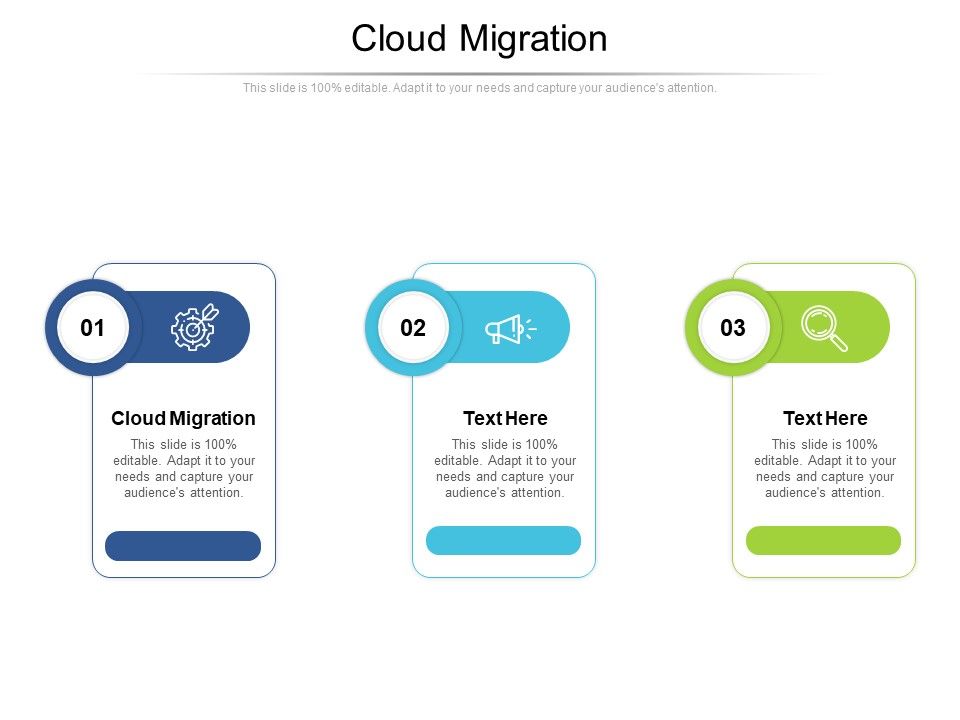 Cloud Migration

This slide is 100% editable. Adapt it to your needs and capture your audience's attention.

01

Cloud Migration

This slide is 100% editable. Adapt it to your needs and capture your audience's attention.

02

Text Here

This slide is 100% editable. Adapt it to your needs and capture your audience's attention.

03

Text Here

This slide is 100% editable. Adapt it to your needs and capture your audience's attention.