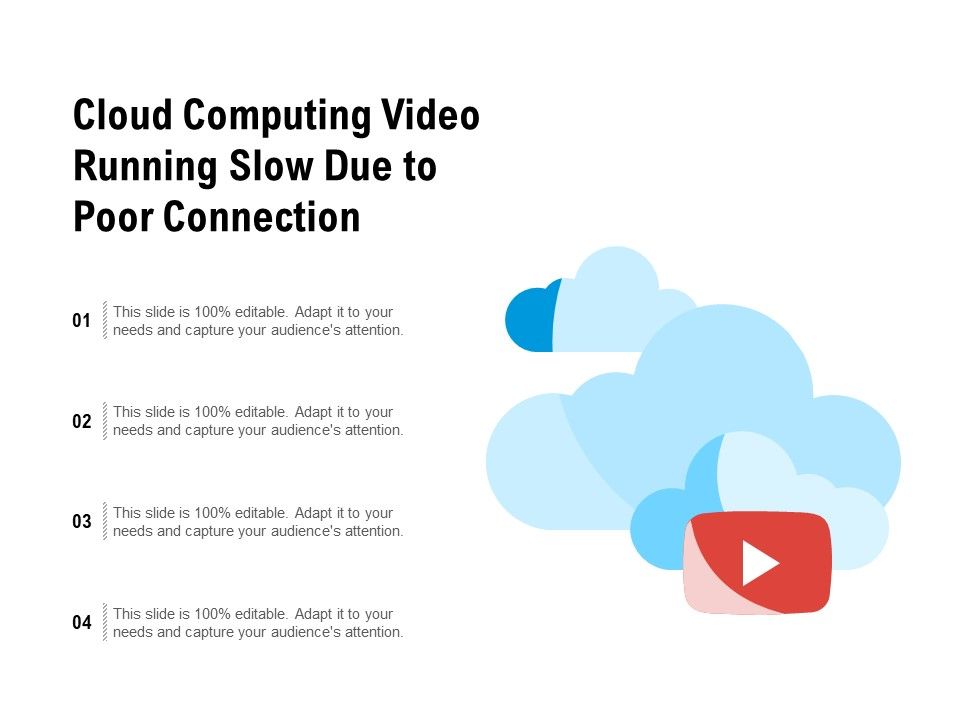 Cloud Computing Video Running Slow Due to Poor Connection

01 This slide is 100% editable. Adapt it to your needs and capture your audience's attention.

02 This slide is 100% editable. Adapt it to your needs and capture your audience's attention.

03 This slide is 100% editable. Adapt it to your needs and capture your audience's attention.

04 This slide is 100% editable. Adapt it to your needs and capture your audience's attention.