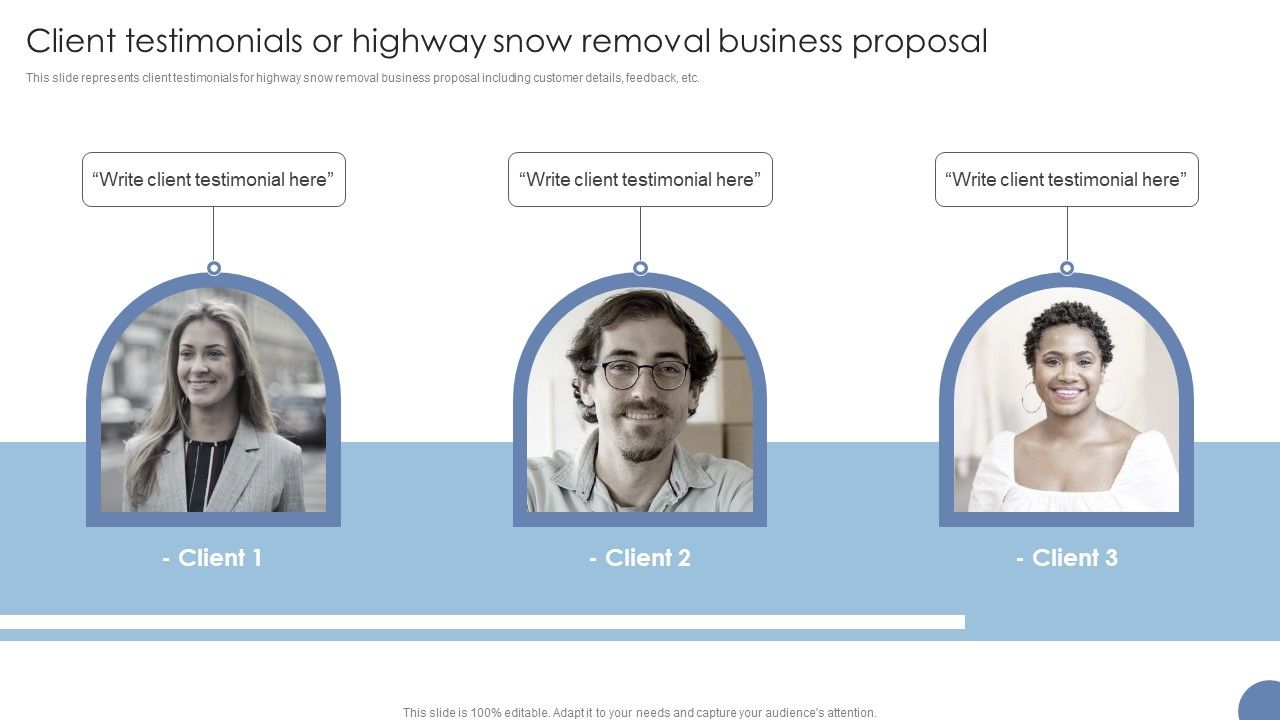 Client testimonials or highway snow removal business proposal

This slide represents client testimonials for highway snow removal business proposal including customer details, feedback, etc.

“Write client testimonial here”

“Write client testimonial here”

“Write client testimonial here”

- Client 1

- Client 2

- Client 3

This slide is 100% editable. Adapt it to your needs and capture your audience's attention.