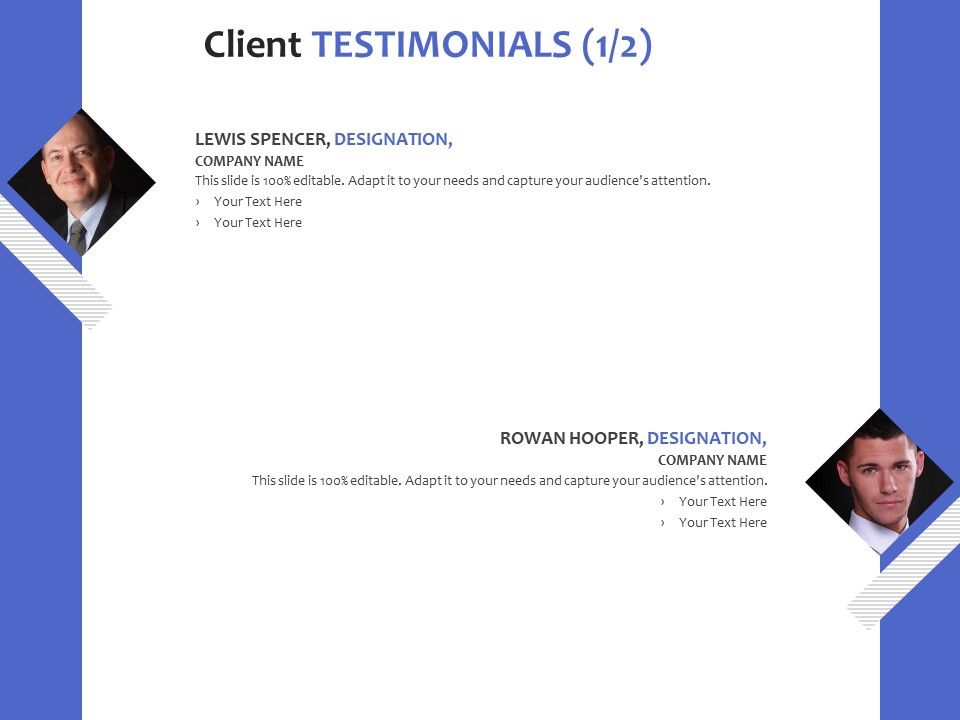 Client TESTIMONIALS (1/2)

LEWIS SPENCER, DESIGNATION,
COMPANY NAME
This slide is 100% editable. Adapt it to your needs and capture your audience's attention.
› Your Text Here
› Your Text Here

ROWAN HOOPER, DESIGNATION,
COMPANY NAME
This slide is 100% editable. Adapt it to your needs and capture your audience's attention.
› Your Text Here
› Your Text Here