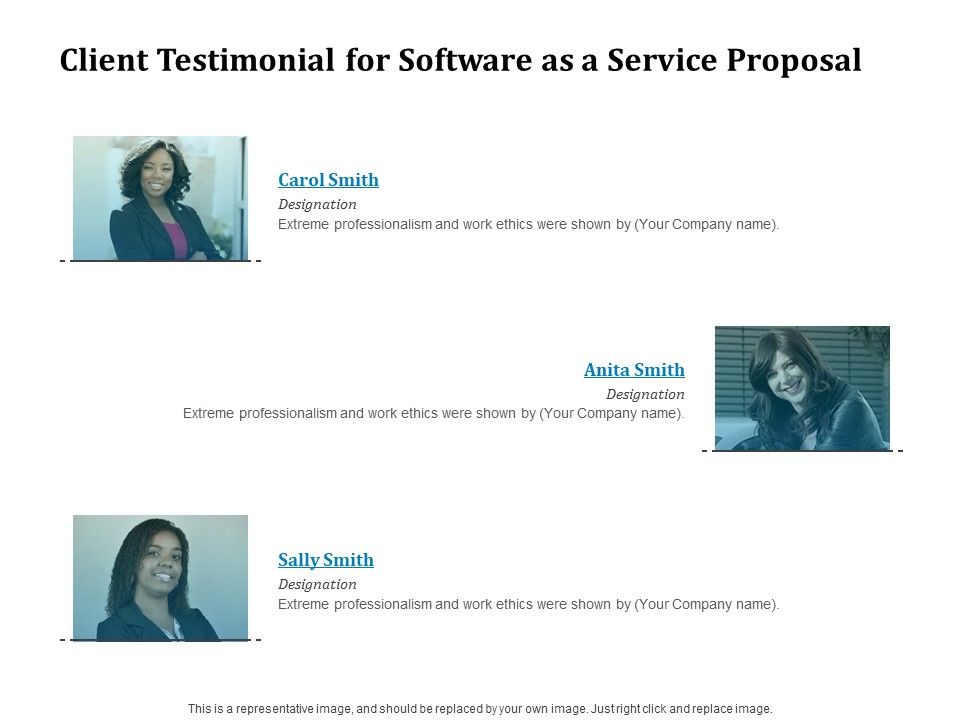 Client Testimonial for Software as a Service Proposal

Carol Smith
Designation
Extreme professionalism and work ethics were shown by (Your Company name).

Anita Smith
Designation
Extreme professionalism and work ethics were shown by (Your Company name).

Sally Smith
Designation
Extreme professionalism and work ethics were shown by (Your Company name).

This is a representative image, and should be replaced by your own image. Just right click and replace image.