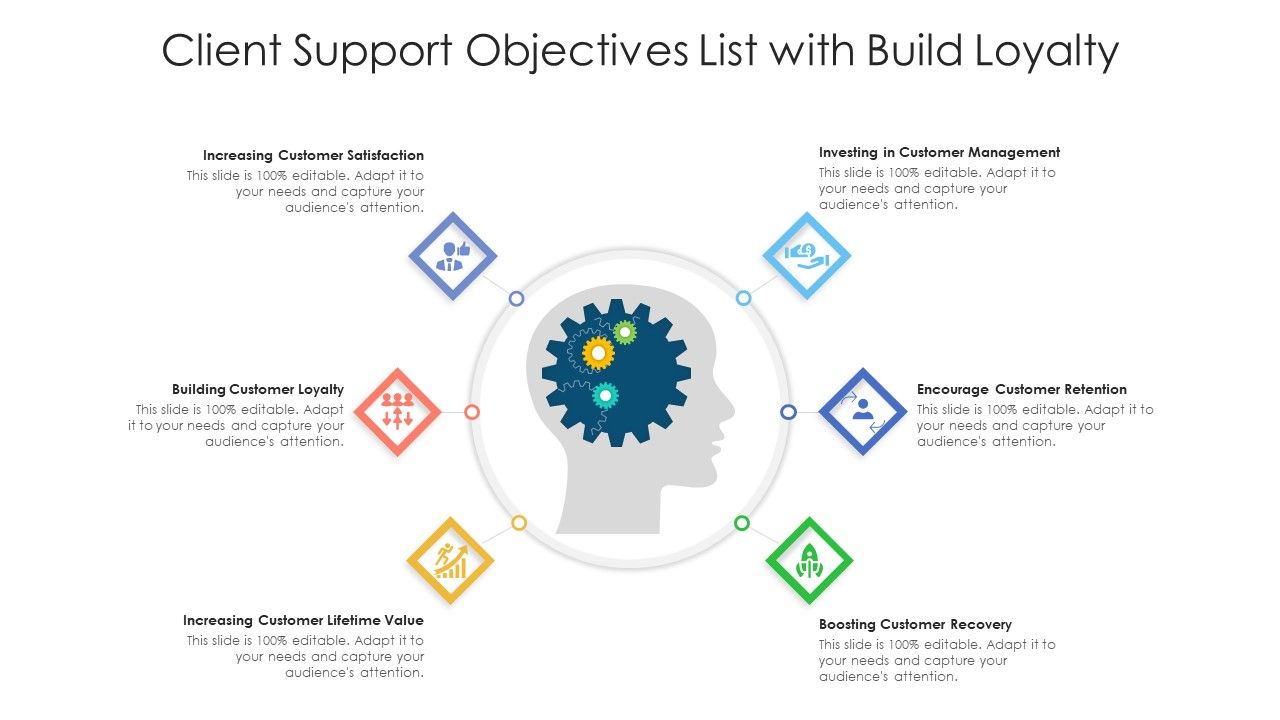 Client Support Objectives List with Build Loyalty

Increasing Customer Satisfaction
This slide is 100% editable. Adapt it to your needs and capture your audience's attention.

Building Customer Loyalty
This slide is 100% editable. Adapt it to your needs and capture your audience's attention.

Increasing Customer Lifetime Value
This slide is 100% editable. Adapt it to your needs and capture your audience's attention.

Investing in Customer Management
This slide is 100% editable. Adapt it to your needs and capture your audience's attention.

Encourage Customer Retention
This slide is 100% editable. Adapt it to your needs and capture your audience's attention.

Boosting Customer Recovery
This slide is 100% editable. Adapt it to your needs and capture your audience's attention.