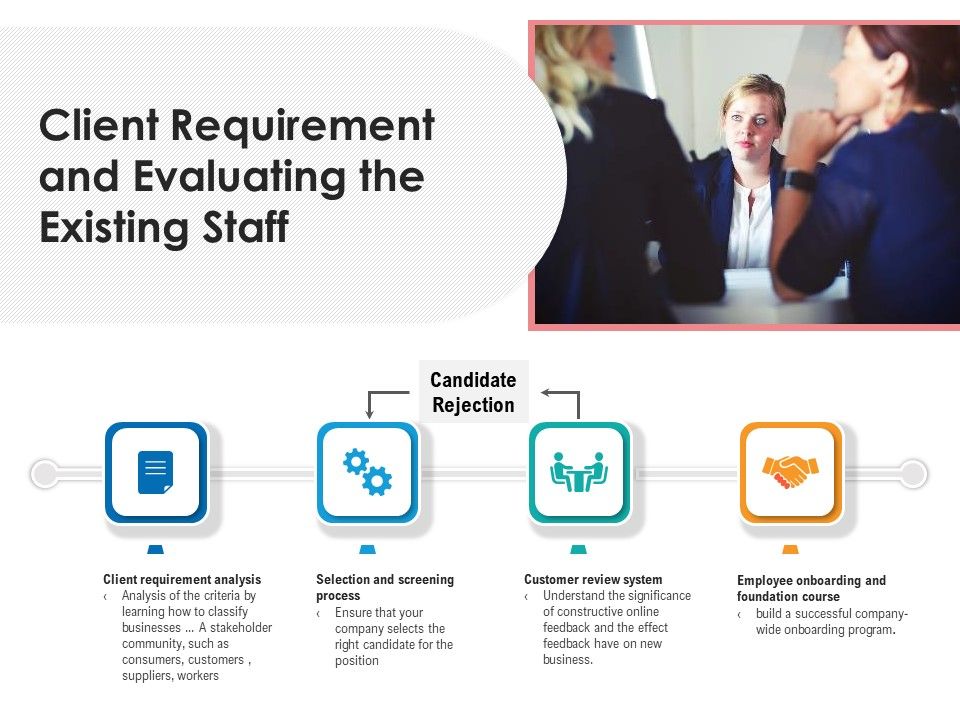 Client Requirement and Evaluating the Existing Staff

Candidate Rejection

Client requirement analysis
‹ Analysis of the criteria by learning how to classify businesses ... A stakeholder community, such as consumers, customers , suppliers, workers

Selection and screening process
‹ Ensure that your company selects the right candidate for the position

Customer review system
‹ Understand the significance of constructive online feedback and the effect feedback have on new business.

Employee onboarding and foundation course
‹ build a successful company-wide onboarding program.