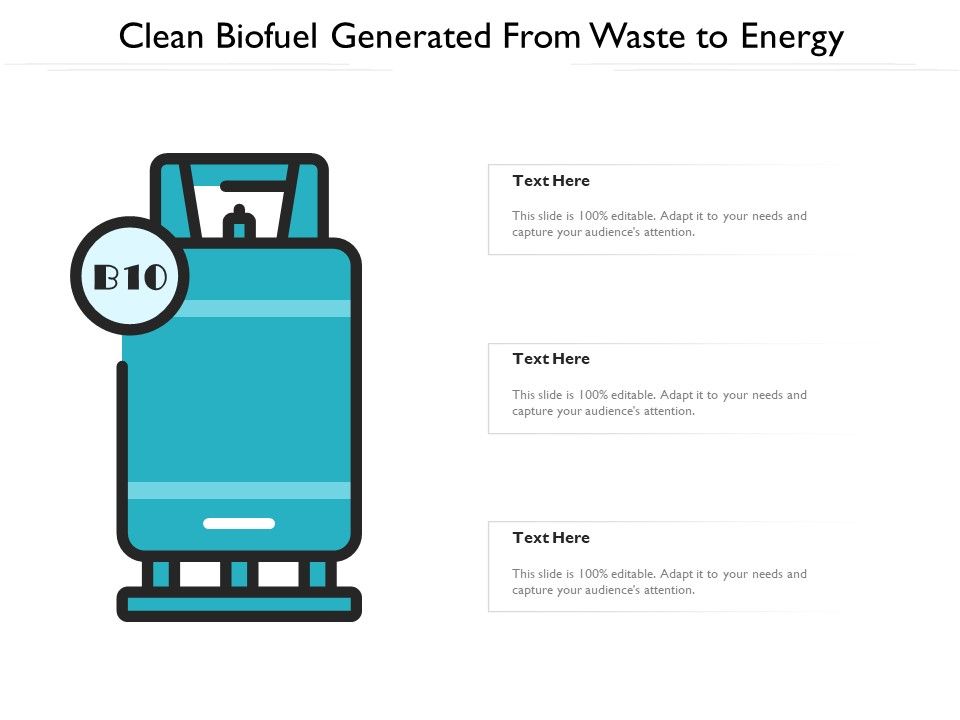 Clean Biofuel Generated From Waste to Energy

B10

Text Here

This slide is 100% editable. Adapt it to your needs and capture your audience's attention.

Text Here

This slide is 100% editable. Adapt it to your needs and capture your audience's attention.

Text Here

This slide is 100% editable. Adapt it to your needs and capture your audience's attention.