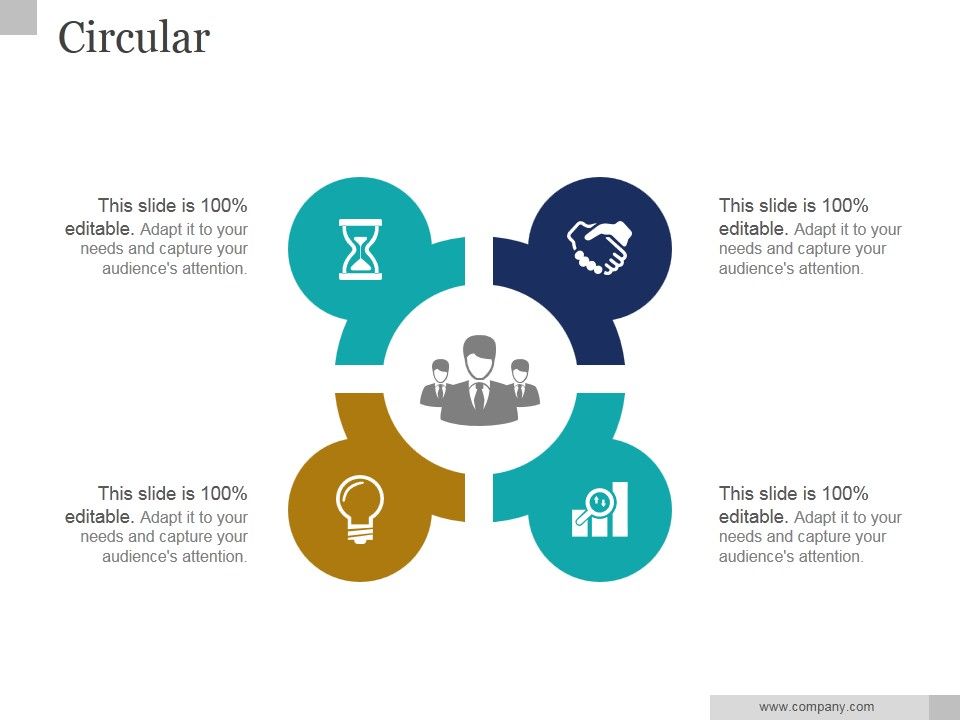 Circular

This slide is 100% editable. Adapt it to your needs and capture your audience's attention.

This slide is 100% editable. Adapt it to your needs and capture your audience's attention.

This slide is 100% editable. Adapt it to your needs and capture your audience's attention.

This slide is 100% editable. Adapt it to your needs and capture your audience's attention.

www.company.com