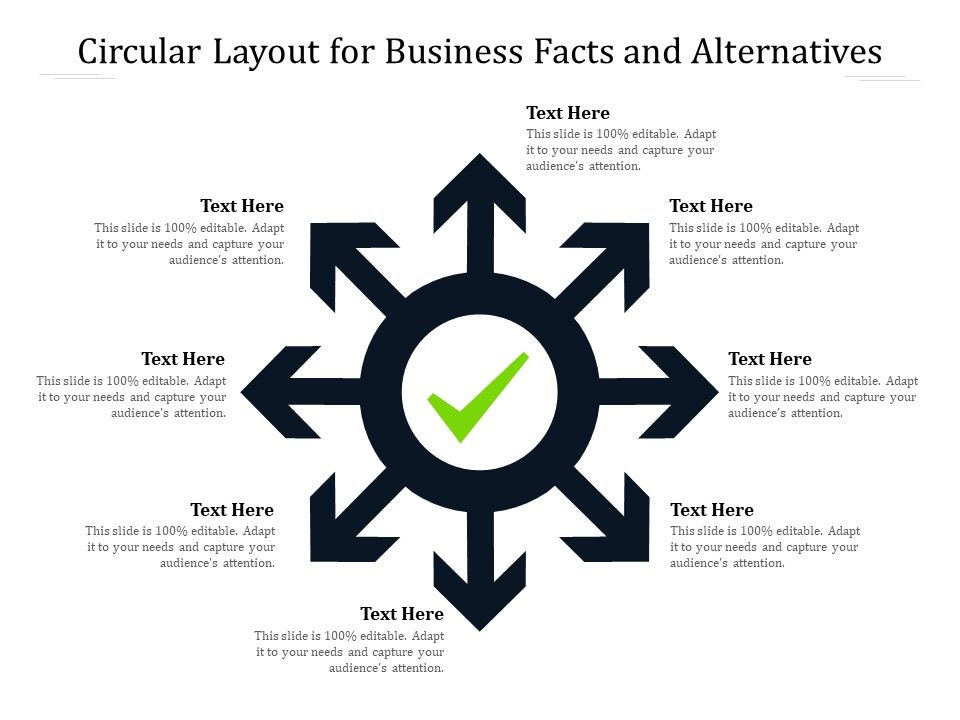 Circular Layout for Business Facts and Alternatives

Text Here
This slide is 100% editable. Adapt it to your needs and capture your audience's attention.

Text Here
This slide is 100% editable. Adapt it to your needs and capture your audience's attention.

Text Here
This slide is 100% editable. Adapt it to your needs and capture your audience's attention.

Text Here
This slide is 100% editable. Adapt it to your needs and capture your audience's attention.

Text Here
This slide is 100% editable. Adapt it to your needs and capture your audience's attention.

Text Here
This slide is 100% editable. Adapt it to your needs and capture your audience's attention.

Text Here
This slide is 100% editable. Adapt it to your needs and capture your audience's attention.

Text Here
This slide is 100% editable. Adapt it to your needs and capture your audience's attention.