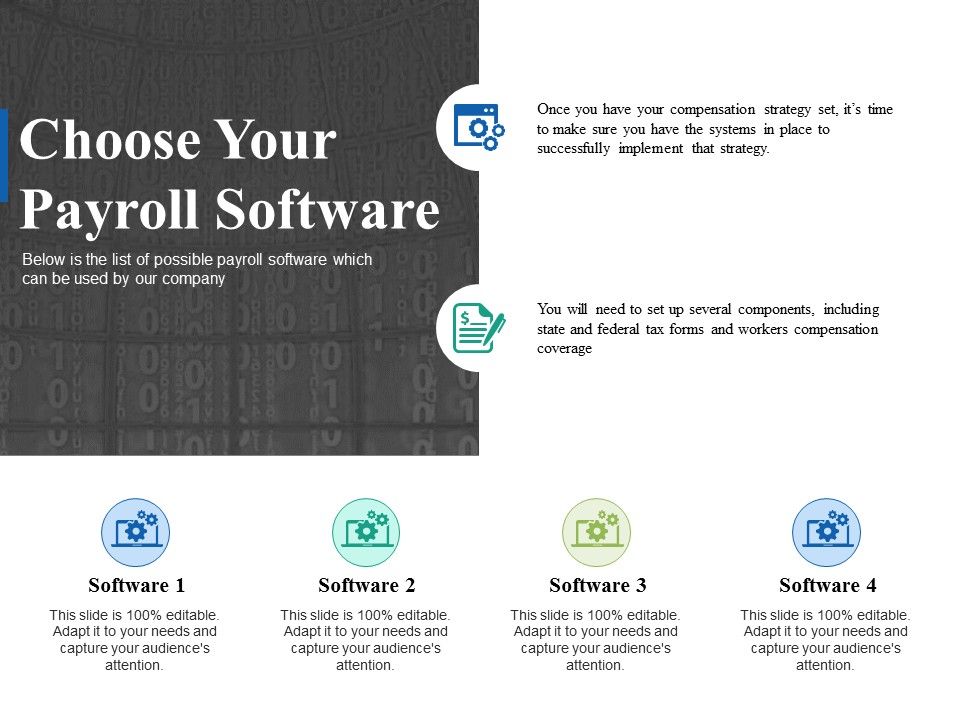 Choose Your Payroll Software

Below is the list of possible payroll software which can be used by our company

Once you have your compensation strategy set, it's time to make sure you have the systems in place to successfully implement that strategy.

You will need to set up several components, including state and federal tax forms and workers compensation coverage

Software 1

This slide is 100% editable. Adapt it to your needs and capture your audience's attention.

Software 2

This slide is 100% editable. Adapt it to your needs and capture your audience's attention.

Software 3

This slide is 100% editable. Adapt it to your needs and capture your audience's attention.

Software 4

This slide is 100% editable. Adapt it to your needs and capture your audience's attention.