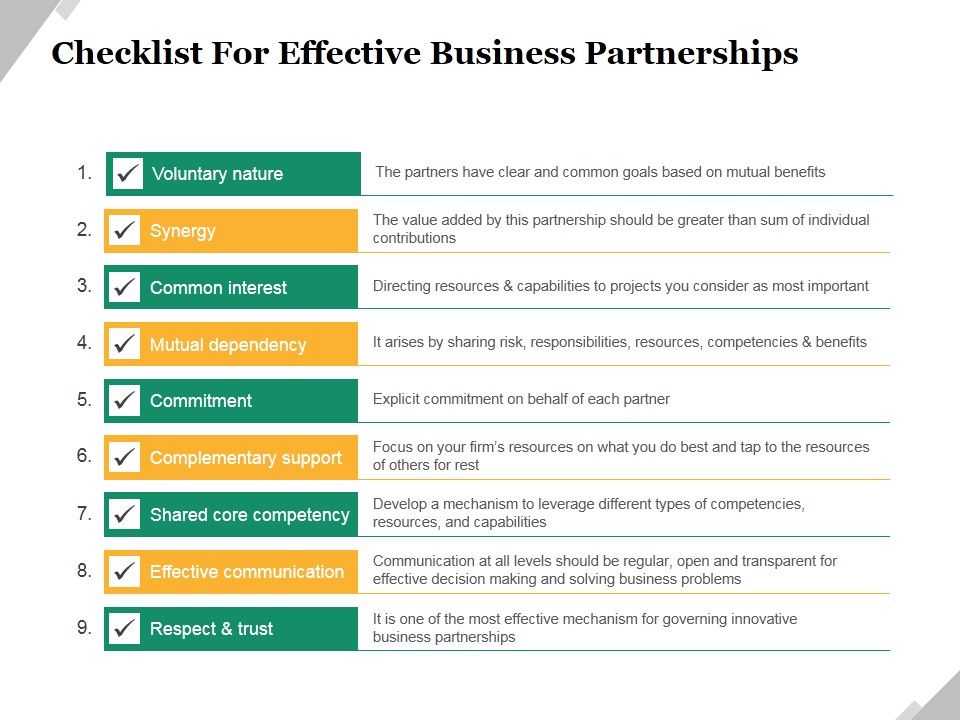 Checklist For Effective Business Partnerships

1. ✓ Voluntary nature
The partners have clear and common goals based on mutual benefits

2. ✓ Synergy
The value added by this partnership should be greater than sum of individual contributions

3. ✓ Common interest
Directing resources & capabilities to projects you consider as most important

4. ✓ Mutual dependency
It arises by sharing risk, responsibilities, resources, competencies & benefits

5. ✓ Commitment
Explicit commitment on behalf of each partner

6. ✓ Complementary support
Focus on your firm's resources on what you do best and tap to the resources of others for rest

7. ✓ Shared core competency
Develop a mechanism to leverage different types of competencies, resources, and capabilities

8. ✓ Effective communication
Communication at all levels should be regular, open and transparent for effective decision making and solving business problems

9. ✓ Respect & trust
It is one of the most effective mechanism for governing innovative business partnerships