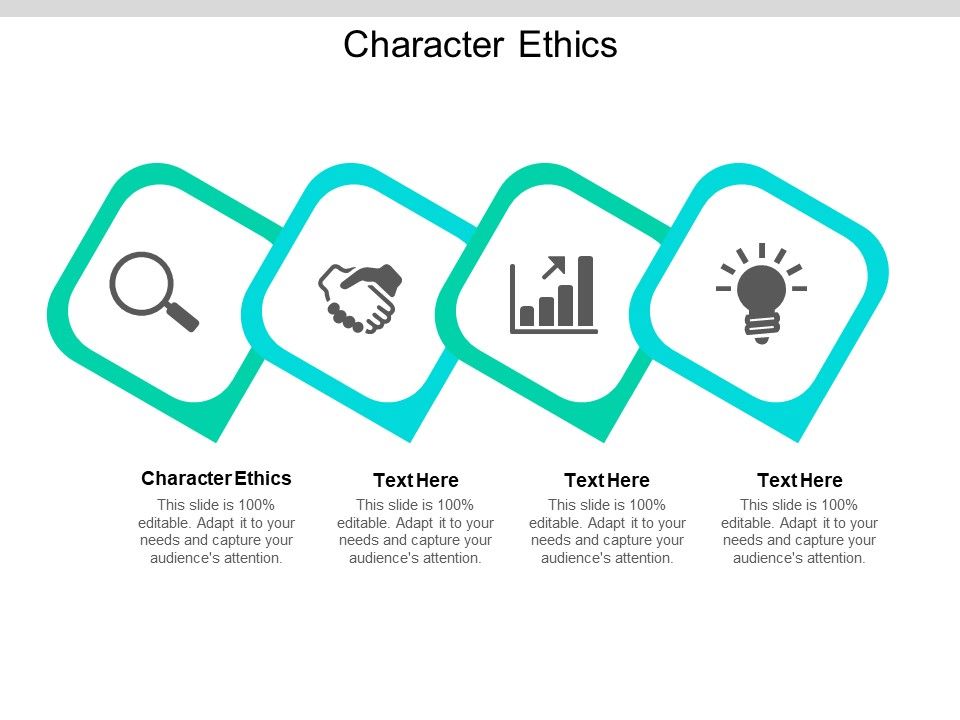 Character Ethics

Character Ethics
This slide is 100% editable. Adapt it to your needs and capture your audience's attention.

Text Here
This slide is 100% editable. Adapt it to your needs and capture your audience's attention.

Text Here
This slide is 100% editable. Adapt it to your needs and capture your audience's attention.

Text Here
This slide is 100% editable. Adapt it to your needs and capture your audience's attention.