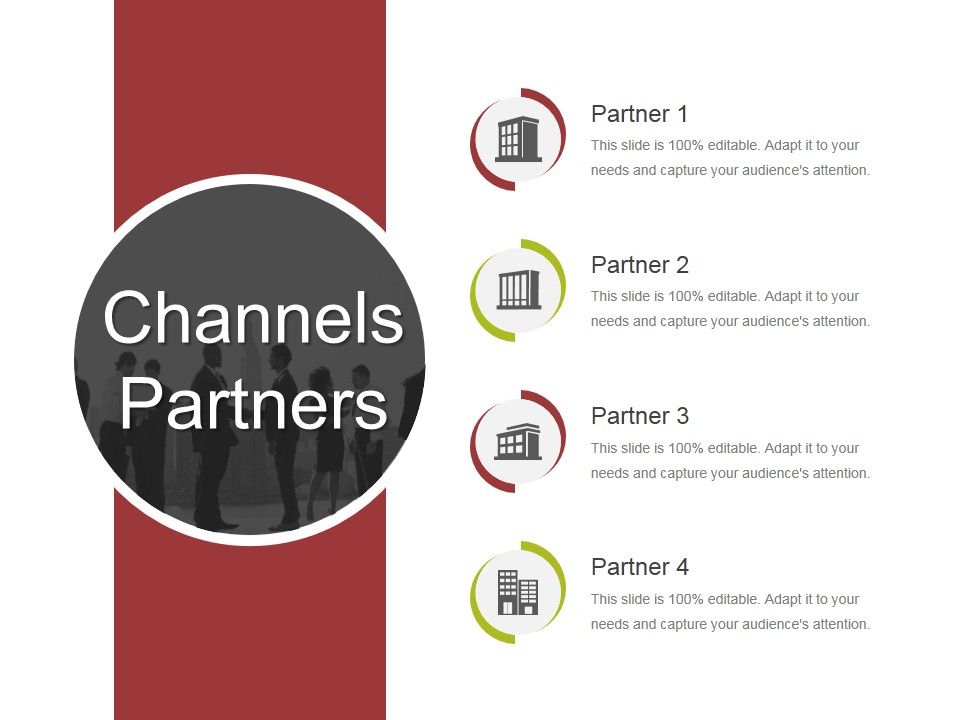 Channels Partners

Partner 1
This slide is 100% editable. Adapt it to your needs and capture your audience's attention.

Partner 2
This slide is 100% editable. Adapt it to your needs and capture your audience's attention.

Partner 3
This slide is 100% editable. Adapt it to your needs and capture your audience's attention.

Partner 4
This slide is 100% editable. Adapt it to your needs and capture your audience's attention.