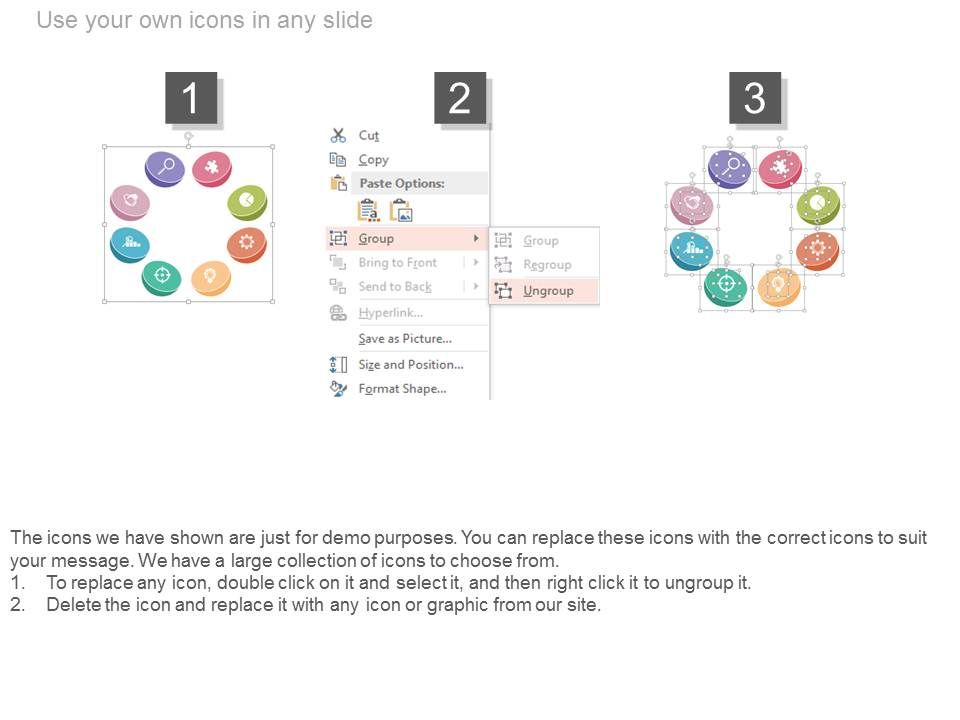 Use your own icons in any slide

1

2

Cut
Copy
Paste Options:
Group
Bring to Front
Send to Back
Hyperlink...
Save as Picture...
Size and Position...
Format Shape...

Group
Regroup
Ungroup

3

The icons we have shown are just for demo purposes. You can replace these icons with the correct icons to suit your message. We have a large collection of icons to choose from.
1. To replace any icon, double click on it and select it, and then right click it to ungroup it.
2. Delete the icon and replace it with any icon or graphic from our site.