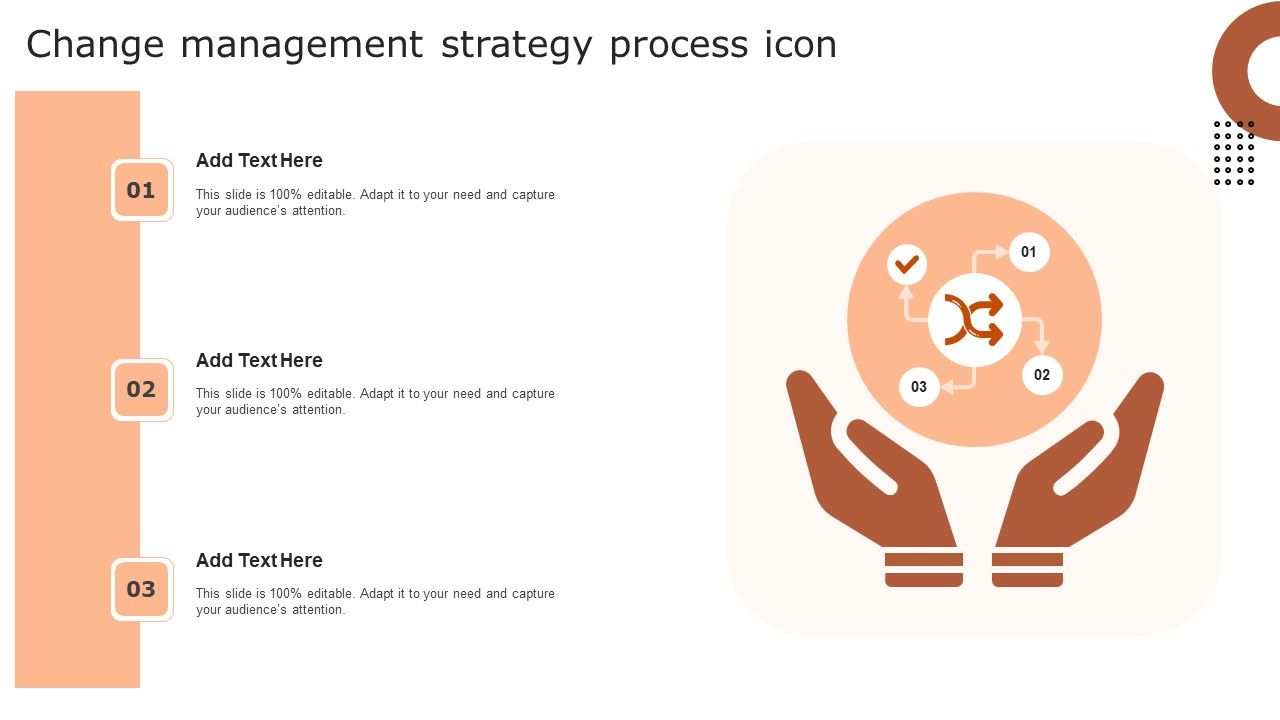 Change management strategy process icon

01

Add Text Here

This slide is 100% editable. Adapt it to your need and capture your audience's attention.

02

Add Text Here

This slide is 100% editable. Adapt it to your need and capture your audience's attention.

03

Add Text Here

This slide is 100% editable. Adapt it to your need and capture your audience's attention.

01

02

03