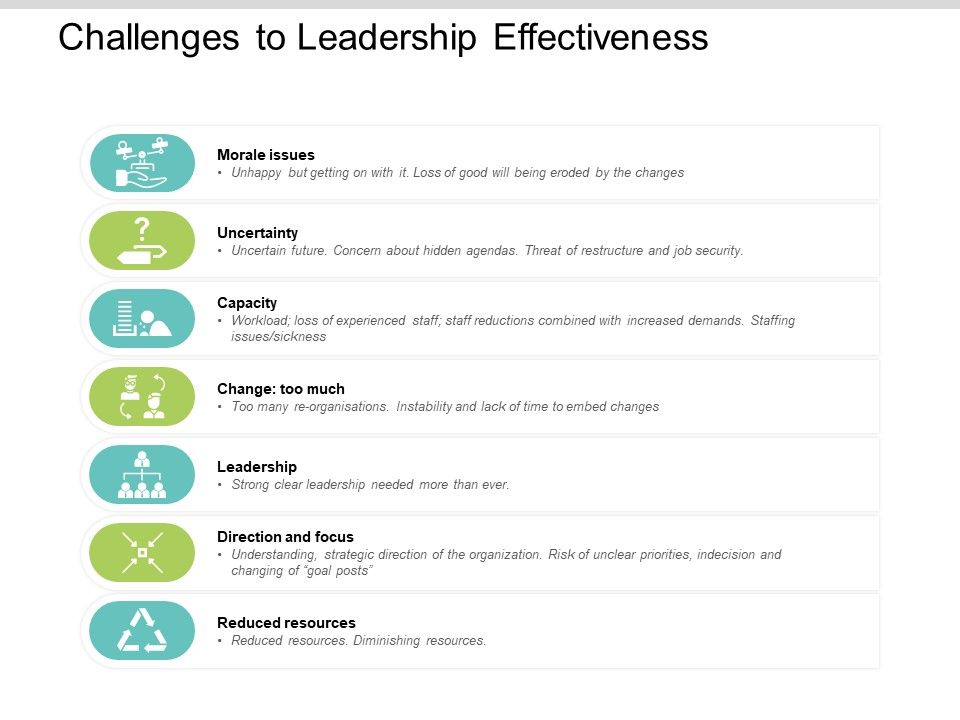 Challenges to Leadership Effectiveness

Morale issues
• Unhappy but getting on with it. Loss of good will being eroded by the changes

Uncertainty
• Uncertain future. Concern about hidden agendas. Threat of restructure and job security.

Capacity
• Workload; loss of experienced staff; staff reductions combined with increased demands. Staffing issues/sickness

Change: too much
• Too many re-organisations. Instability and lack of time to embed changes

Leadership
• Strong clear leadership needed more than ever.

Direction and focus
• Understanding, strategic direction of the organization. Risk of unclear priorities, indecision and changing of "goal posts"

Reduced resources
• Reduced resources. Diminishing resources.