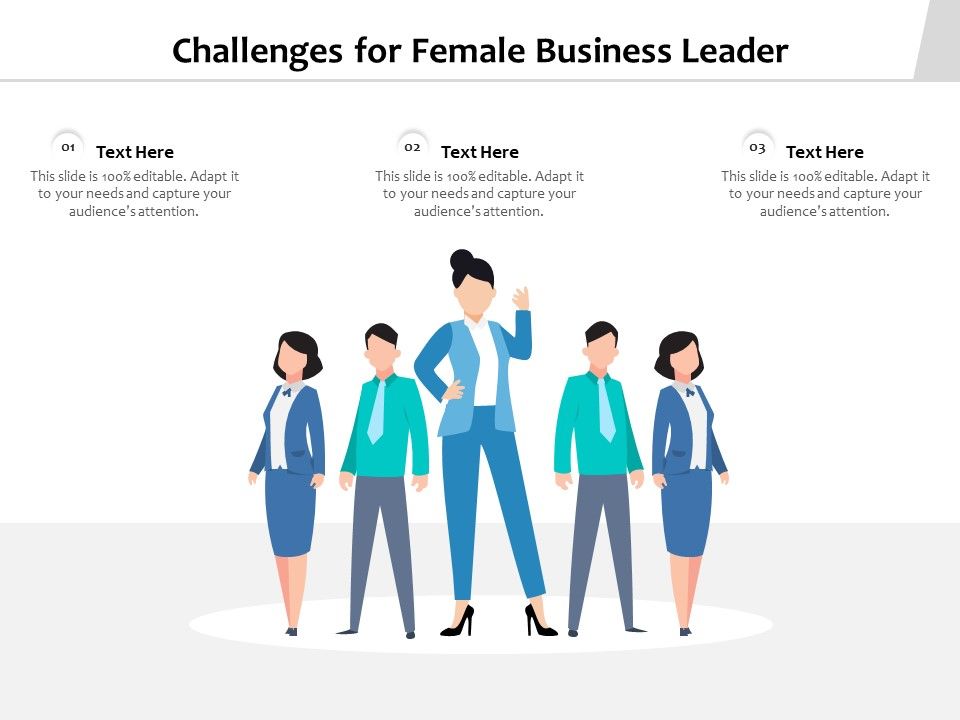 Challenges for Female Business Leader

01 Text Here
This slide is 100% editable. Adapt it to your needs and capture your audience's attention.

02 Text Here
This slide is 100% editable. Adapt it to your needs and capture your audience's attention.

03 Text Here
This slide is 100% editable. Adapt it to your needs and capture your audience's attention.