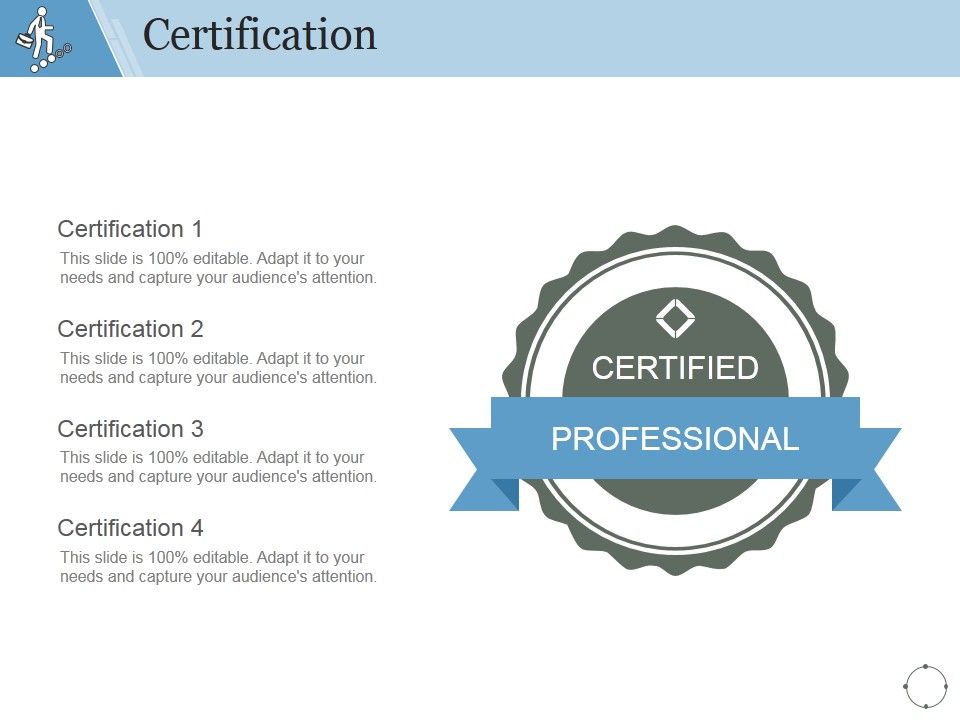 Certification

Certification 1
This slide is 100% editable. Adapt it to your needs and capture your audience's attention.

Certification 2
This slide is 100% editable. Adapt it to your needs and capture your audience's attention.

Certification 3
This slide is 100% editable. Adapt it to your needs and capture your audience's attention.

Certification 4
This slide is 100% editable. Adapt it to your needs and capture your audience's attention.

CERTIFIED
PROFESSIONAL