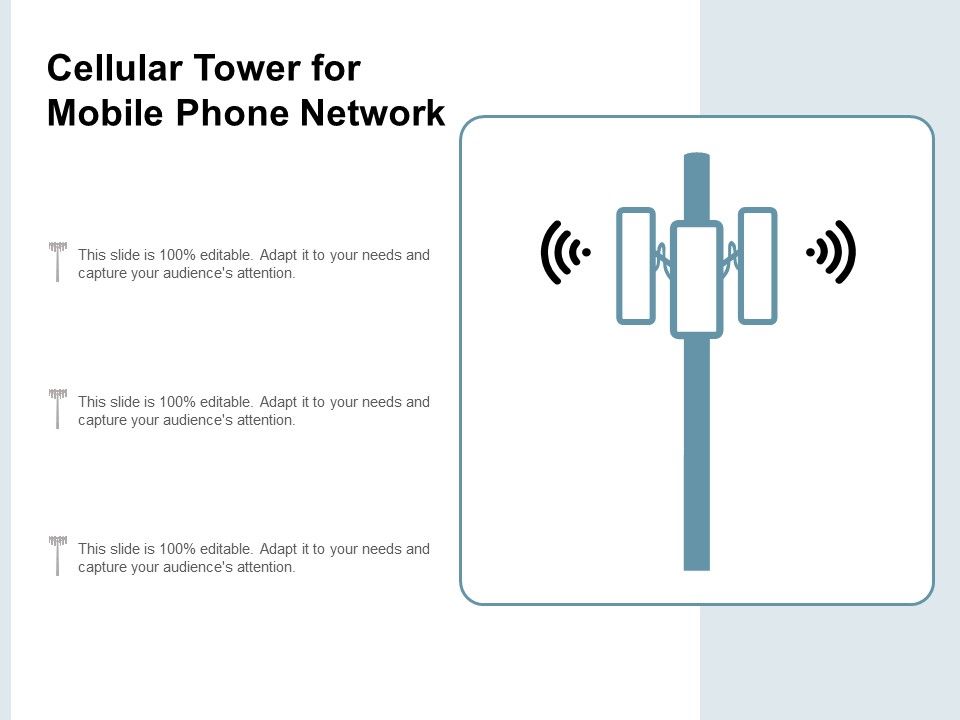 Cellular Tower for Mobile Phone Network

This slide is 100% editable. Adapt it to your needs and capture your audience's attention.

This slide is 100% editable. Adapt it to your needs and capture your audience's attention.

This slide is 100% editable. Adapt it to your needs and capture your audience's attention.