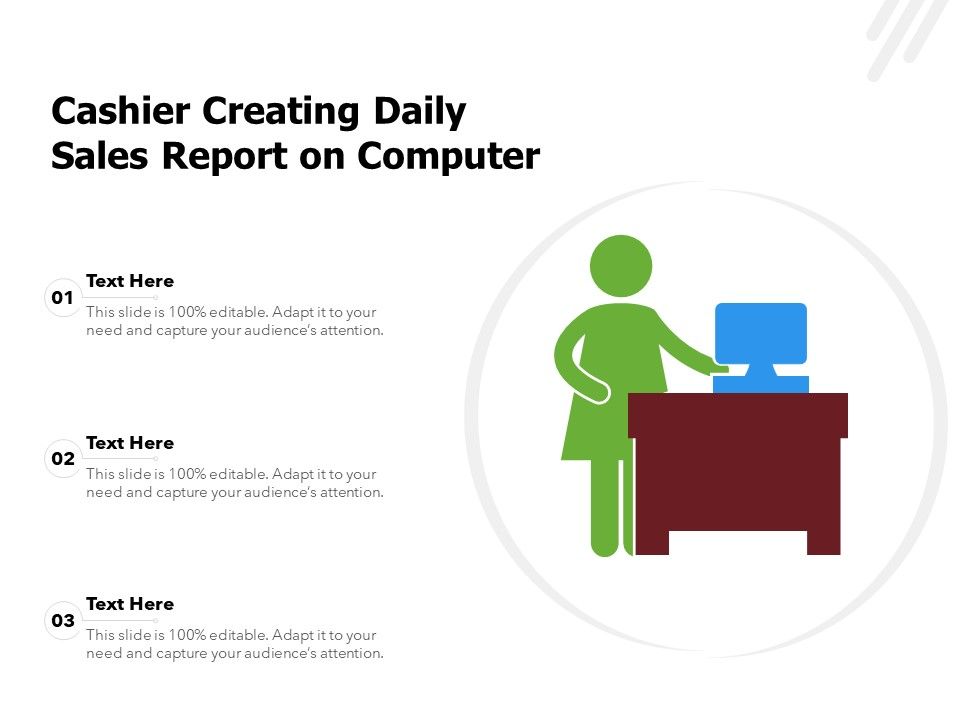 Cashier Creating Daily Sales Report on Computer

01
Text Here
This slide is 100% editable. Adapt it to your need and capture your audience's attention.

02
Text Here
This slide is 100% editable. Adapt it to your need and capture your audience's attention.

03
Text Here
This slide is 100% editable. Adapt it to your need and capture your audience's attention.