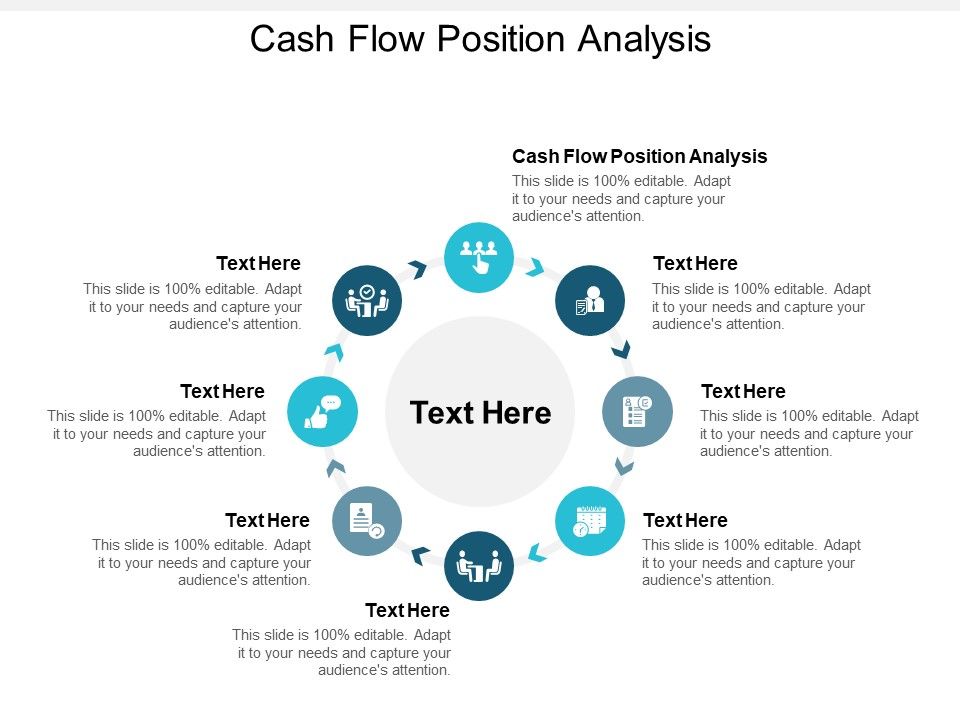 Cash Flow Position Analysis

Cash Flow Position Analysis
This slide is 100% editable. Adapt it to your needs and capture your audience's attention.

Text Here
This slide is 100% editable. Adapt it to your needs and capture your audience's attention.

Text Here
This slide is 100% editable. Adapt it to your needs and capture your audience's attention.

Text Here
This slide is 100% editable. Adapt it to your needs and capture your audience's attention.

Text Here
This slide is 100% editable. Adapt it to your needs and capture your audience's attention.

Text Here
This slide is 100% editable. Adapt it to your needs and capture your audience's attention.

Text Here
This slide is 100% editable. Adapt it to your needs and capture your audience's attention.

Text Here
This slide is 100% editable. Adapt it to your needs and capture your audience's attention.

Text Here