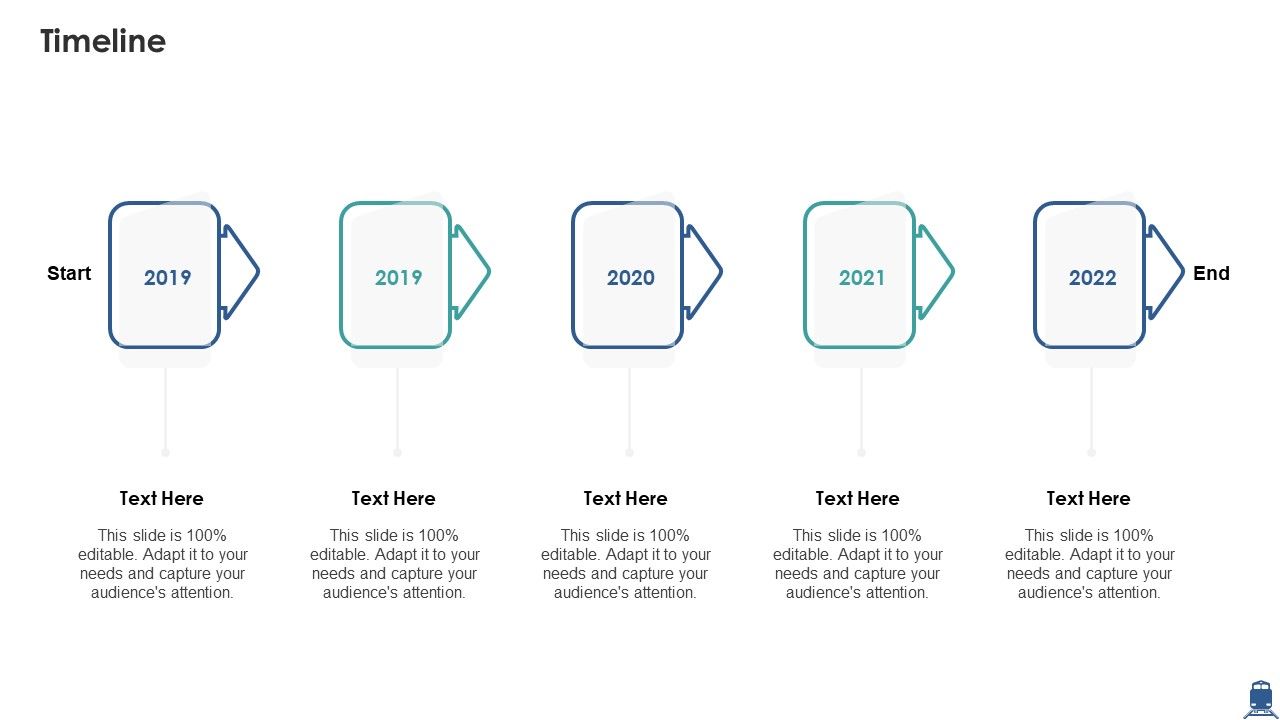 Timeline

Start

2019

2019

2020

2021

2022

End

Text Here

This slide is 100% editable. Adapt it to your needs and capture your audience's attention.

Text Here

This slide is 100% editable. Adapt it to your needs and capture your audience's attention.

Text Here

This slide is 100% editable. Adapt it to your needs and capture your audience's attention.

Text Here

This slide is 100% editable. Adapt it to your needs and capture your audience's attention.

Text Here

This slide is 100% editable. Adapt it to your needs and capture your audience's attention.