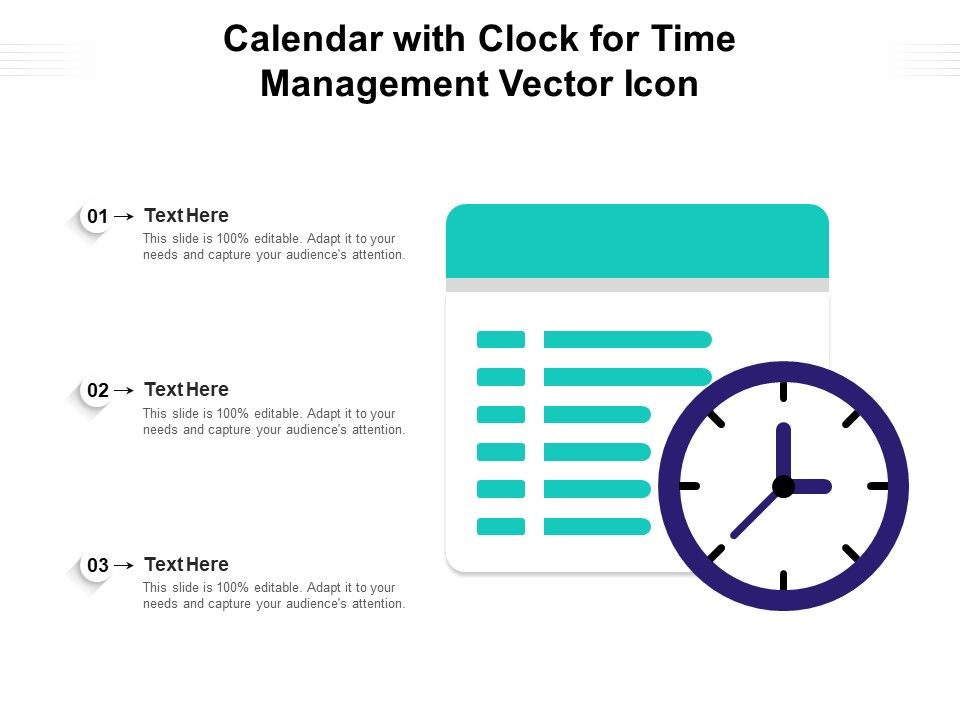 Calendar with Clock for Time Management Vector Icon

01 → Text Here
This slide is 100% editable. Adapt it to your needs and capture your audience's attention.

02 → Text Here
This slide is 100% editable. Adapt it to your needs and capture your audience's attention.

03 → Text Here
This slide is 100% editable. Adapt it to your needs and capture your audience's attention.