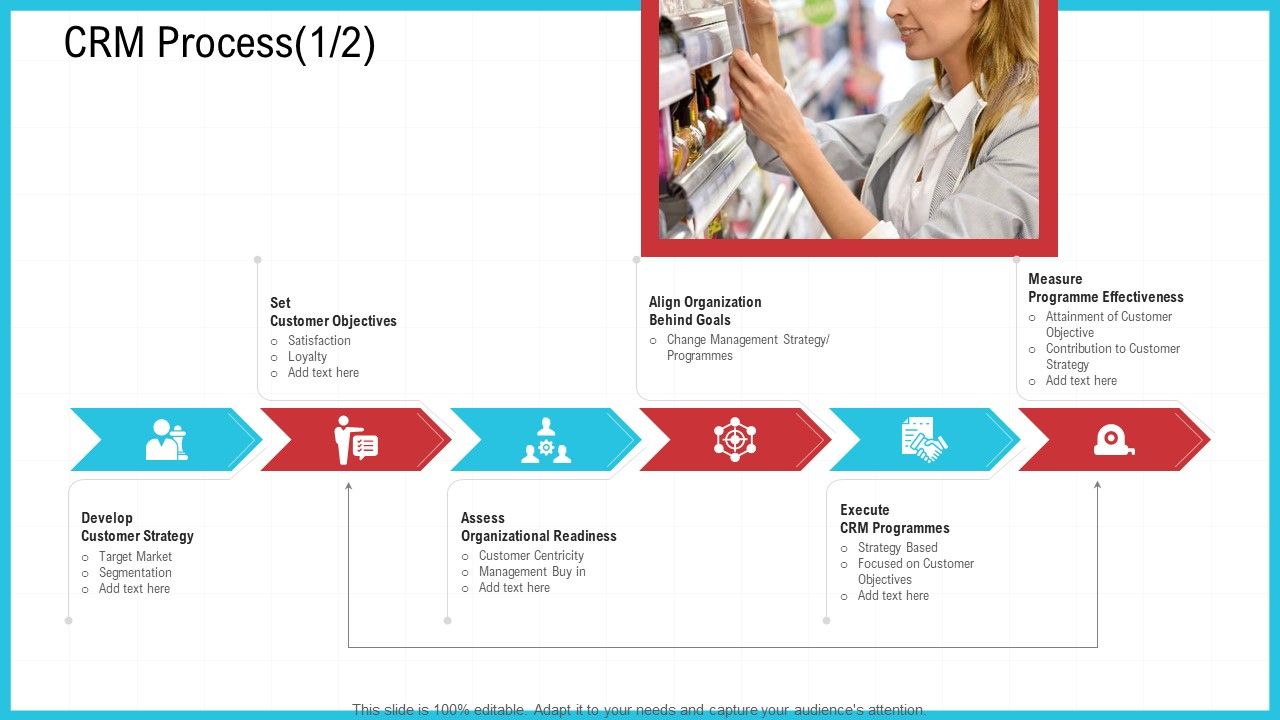 CRM Process(1/2)

Set
Customer Objectives
○ Satisfaction
○ Loyalty
○ Add text here

Align Organization
Behind Goals
○ Change Management Strategy/ Programmes

Measure
Programme Effectiveness
○ Attainment of Customer Objective
○ Contribution to Customer Strategy
○ Add text here

Develop
Customer Strategy
○ Target Market
○ Segmentation
○ Add text here

Assess
Organizational Readiness
○ Customer Centricity
○ Management Buy in
○ Add text here

Execute
CRM Programmes
○ Strategy Based
○ Focused on Customer Objectives
○ Add text here

This slide is 100% editable. Adapt it to your needs and capture your audience's attention.