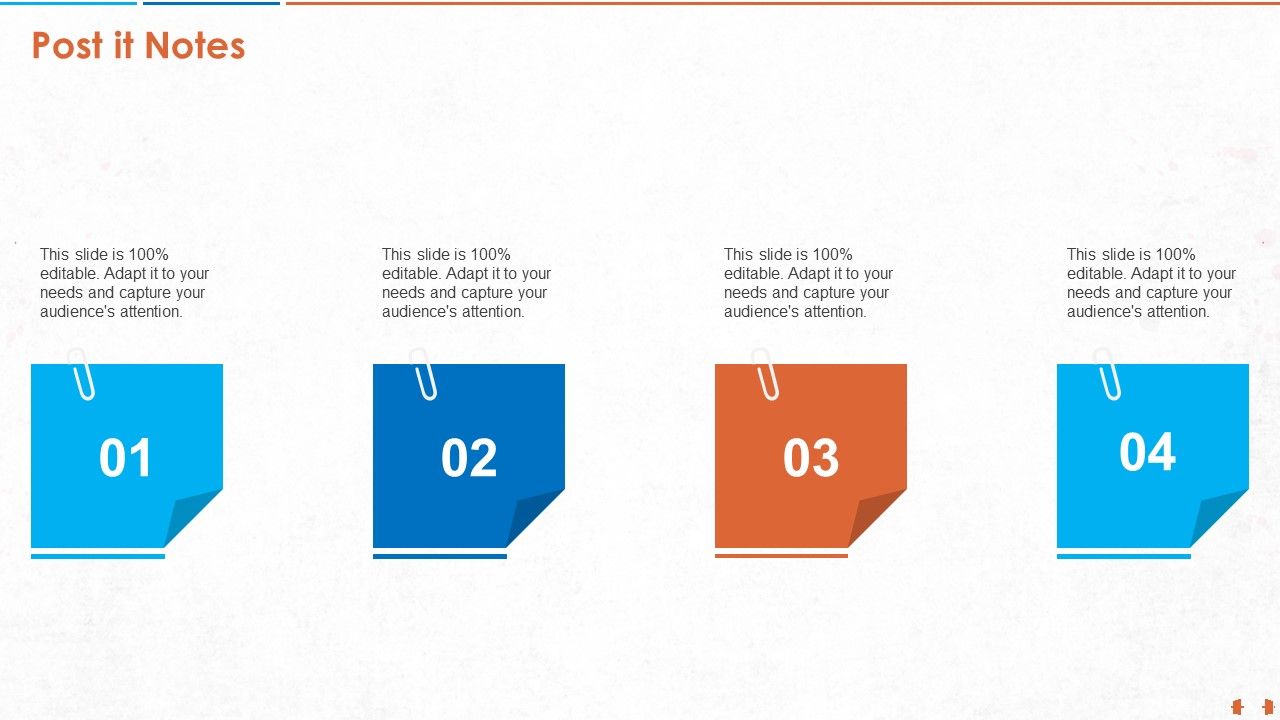 Post it Notes

This slide is 100% editable. Adapt it to your needs and capture your audience's attention.

01

This slide is 100% editable. Adapt it to your needs and capture your audience's attention.

02

This slide is 100% editable. Adapt it to your needs and capture your audience's attention.

03

This slide is 100% editable. Adapt it to your needs and capture your audience's attention.

04